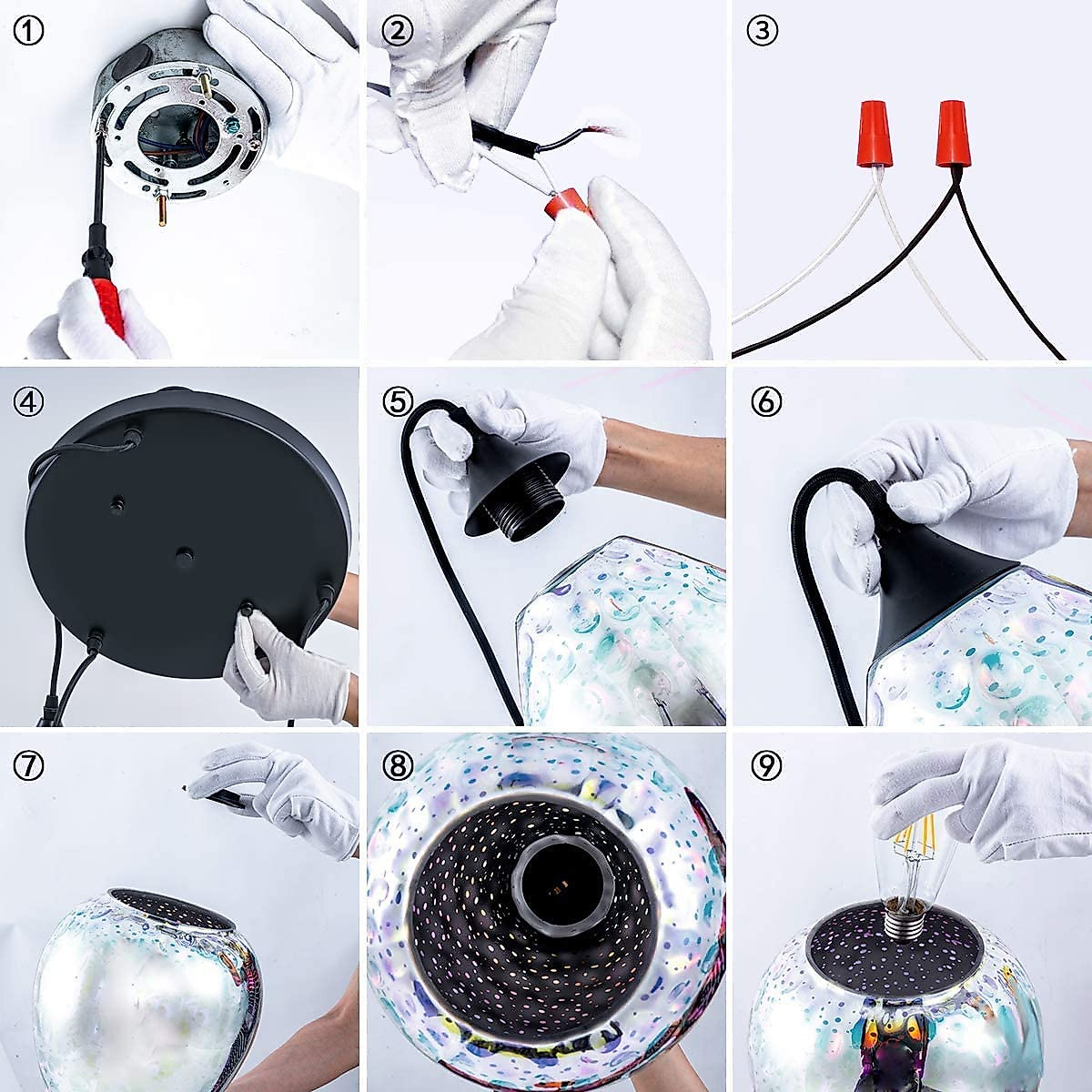 ①
②
③
④
⑤
⑥
⑦
⑧
⑨