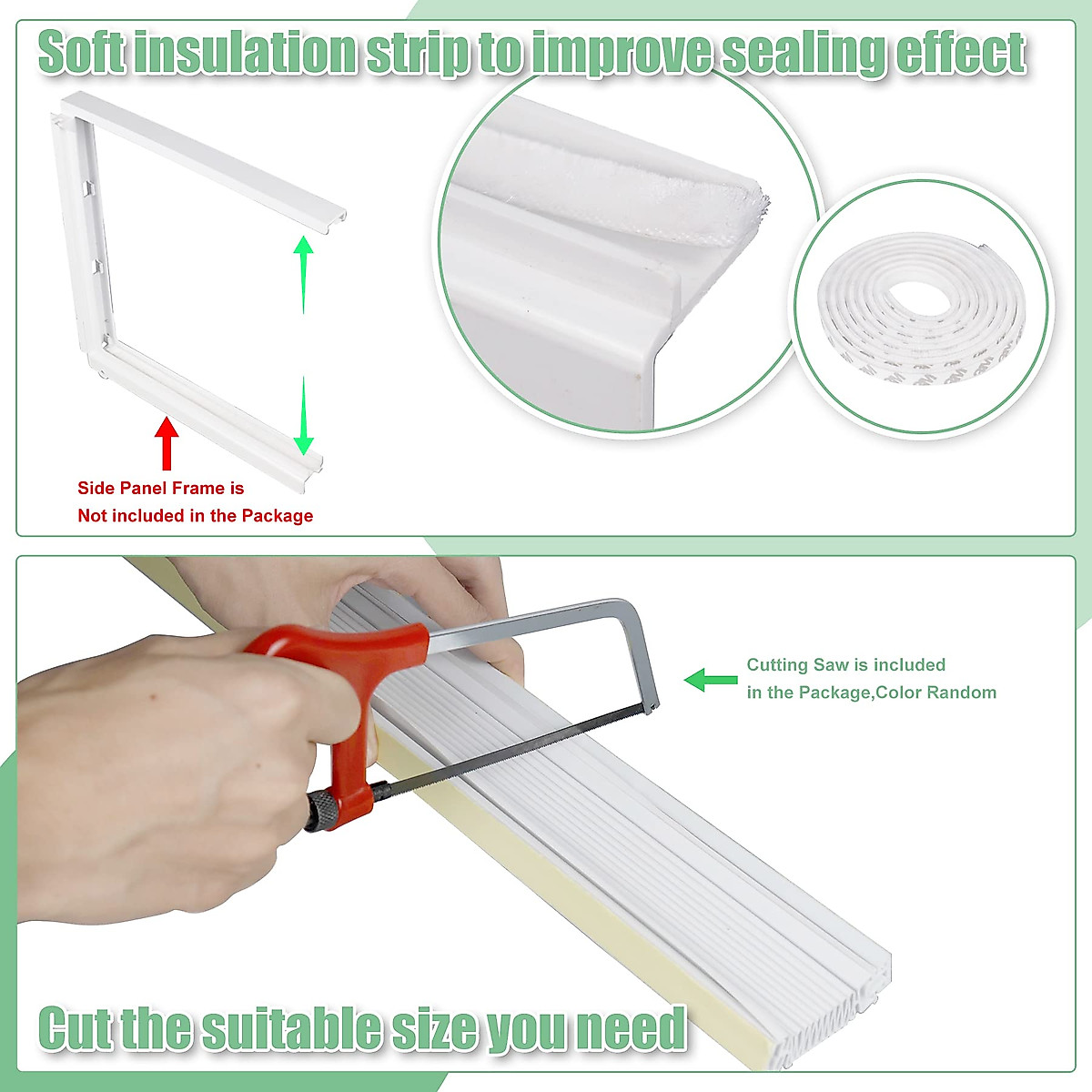 Soft insulation strip to improve sealing effect

Side Panel Frame is Not included in the Package

Cutting Saw is included in the Package,Color Random

Cut the suitable size you need