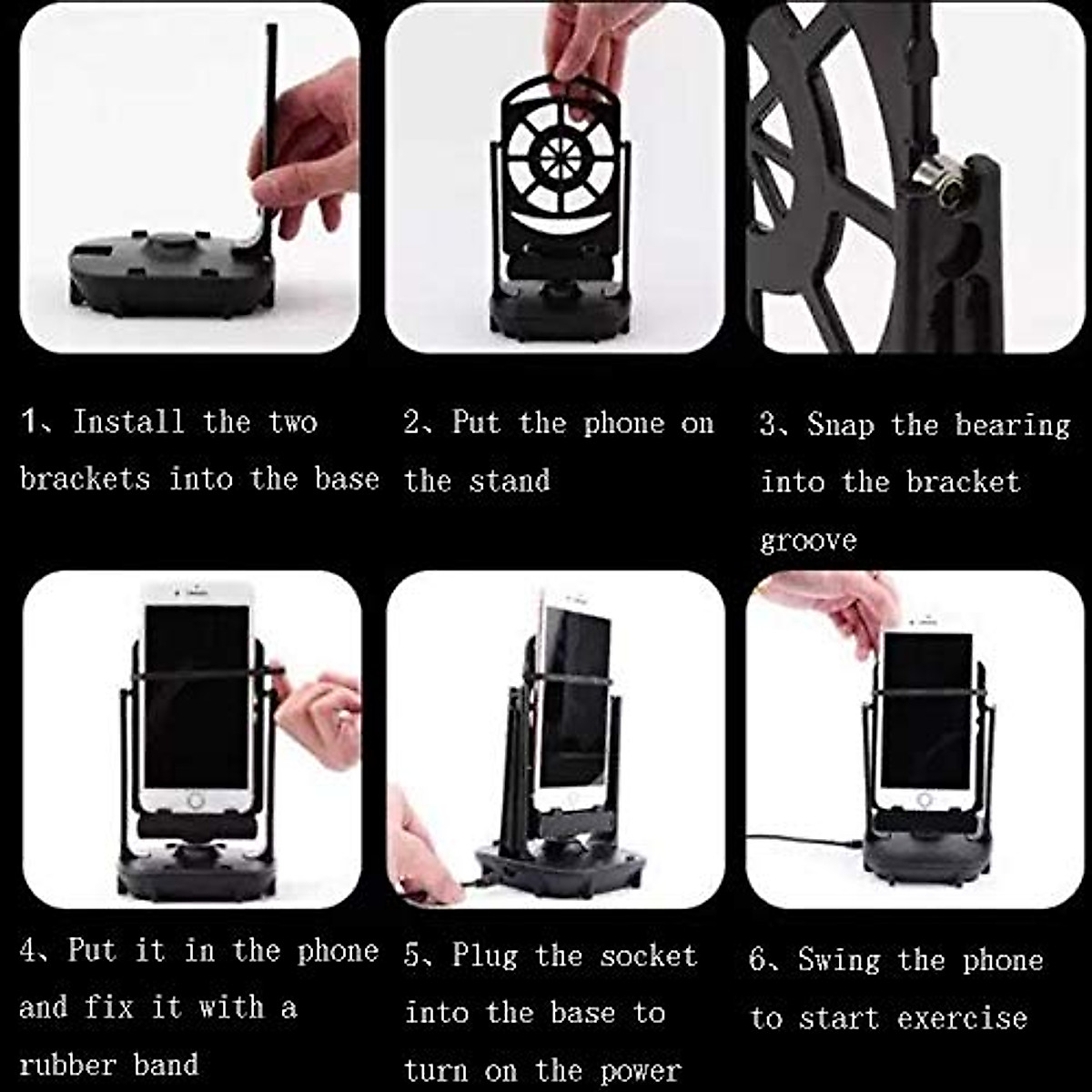 1、Install the two brackets into the base

2、Put the phone on the stand

3、Snap the bearing into the bracket groove

4、Put it in the phone and fix it with a rubber band

5、Plug the socket into the base to turn on the power

6、Swing the phone to start exercise