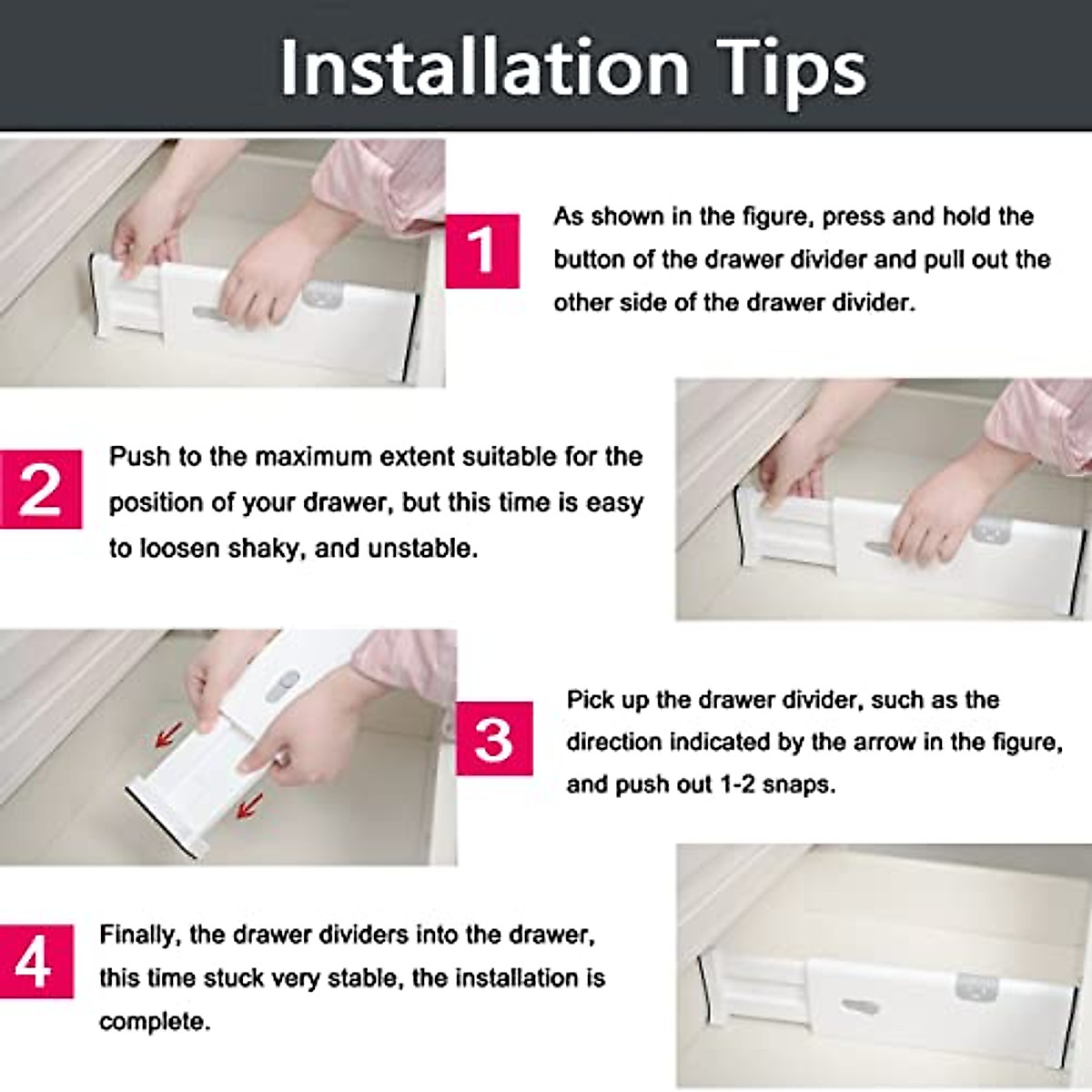 Installation Tips

1

As shown in the figure, press and hold the button of the drawer divider and pull out the other side of the drawer divider.

2

Push to the maximum extent suitable for the position of your drawer, but this time is easy to loosen shaky, and unstable.

3

Pick up the drawer divider, such as the direction indicated by the arrow in the figure, and push out 1-2 snaps.

4

Finally, the drawer dividers into the drawer, this time stuck very stable, the installation is complete.