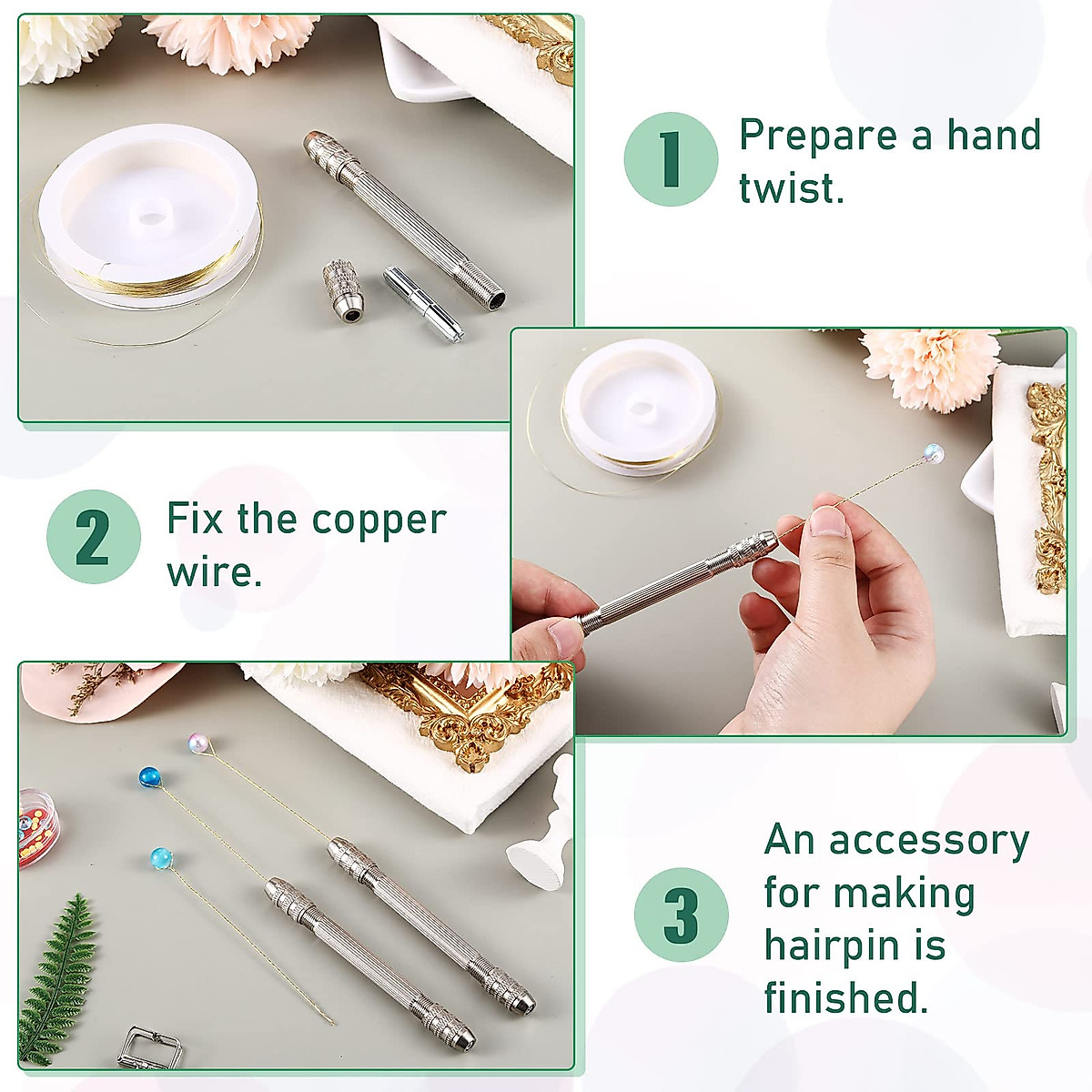 1 Prepare a hand twist.

2 Fix the copper wire.

3 An accessory for making hairpin is finished.