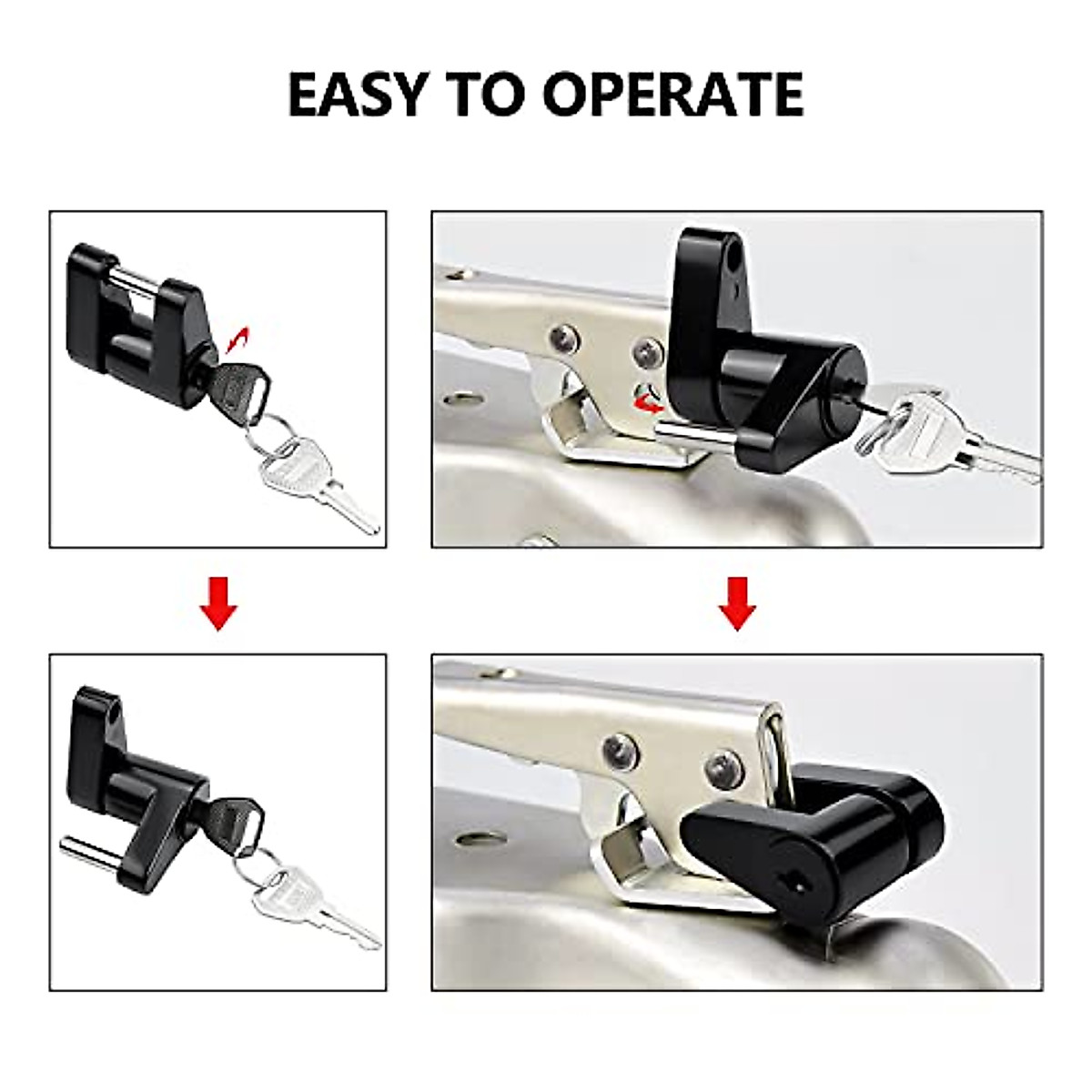 EASY TO OPERATE