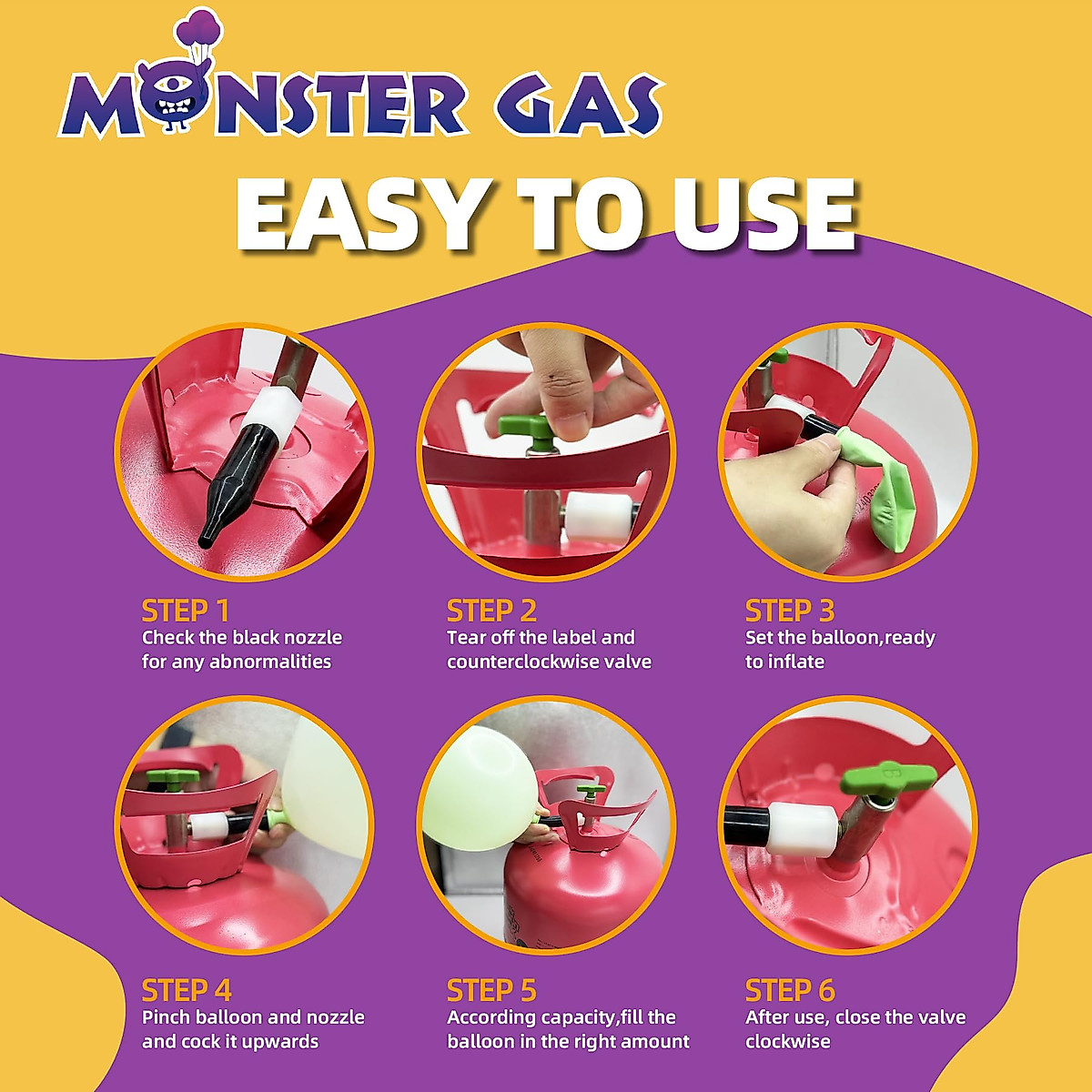 MONSTER GAS

EASY TO USE

STEP 1
Check the black nozzle for any abnormalities

STEP 2
Tear off the label and counterclockwise valve

STEP 3
Set the balloon,ready to inflate

STEP 4
Pinch balloon and nozzle and cock it upwards

STEP 5
According capacity,fill the balloon in the right amount

STEP 6
After use, close the valve clockwise