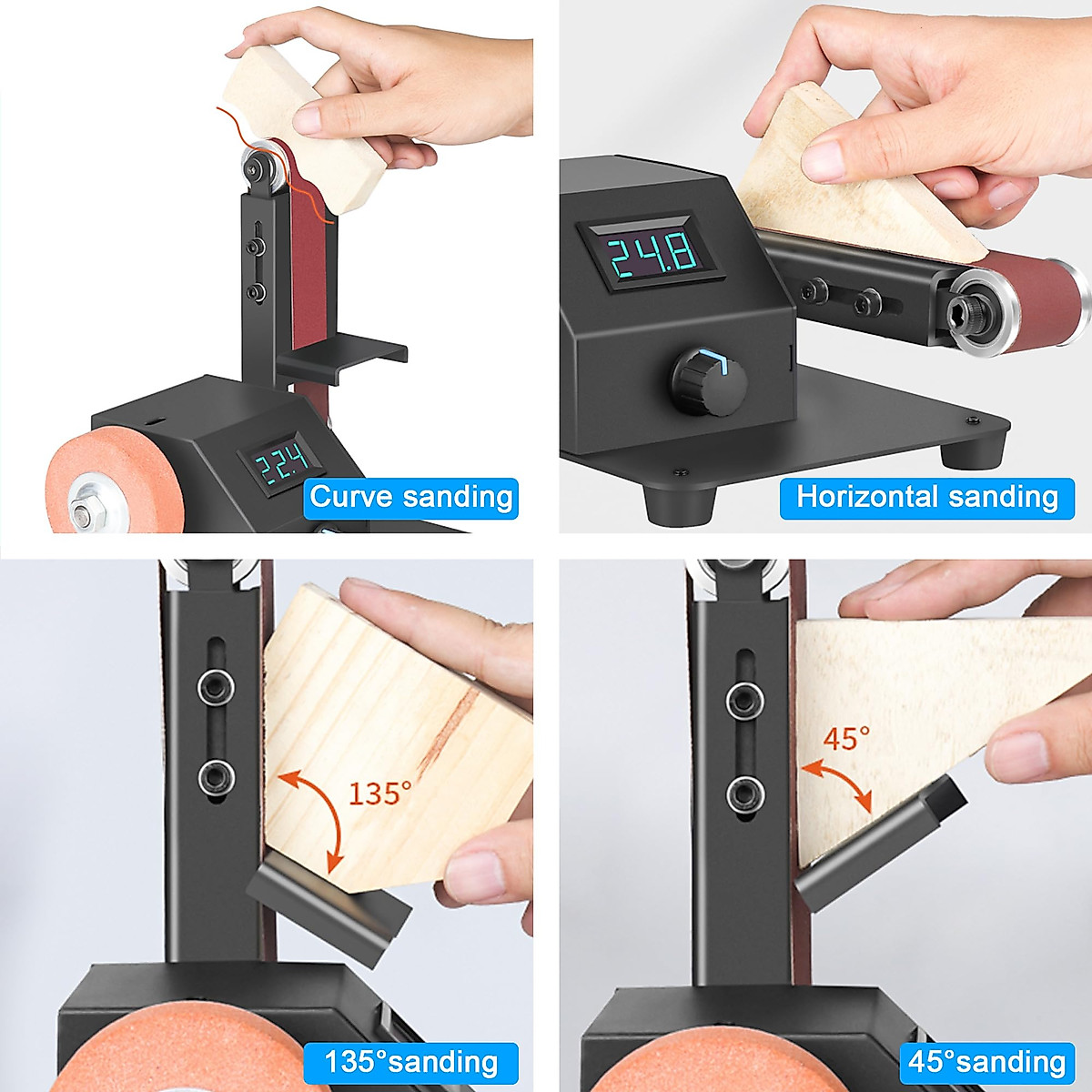 22.4

Curve sanding

24.8

Horizontal sanding

135°

135°sanding

45°

45°sanding