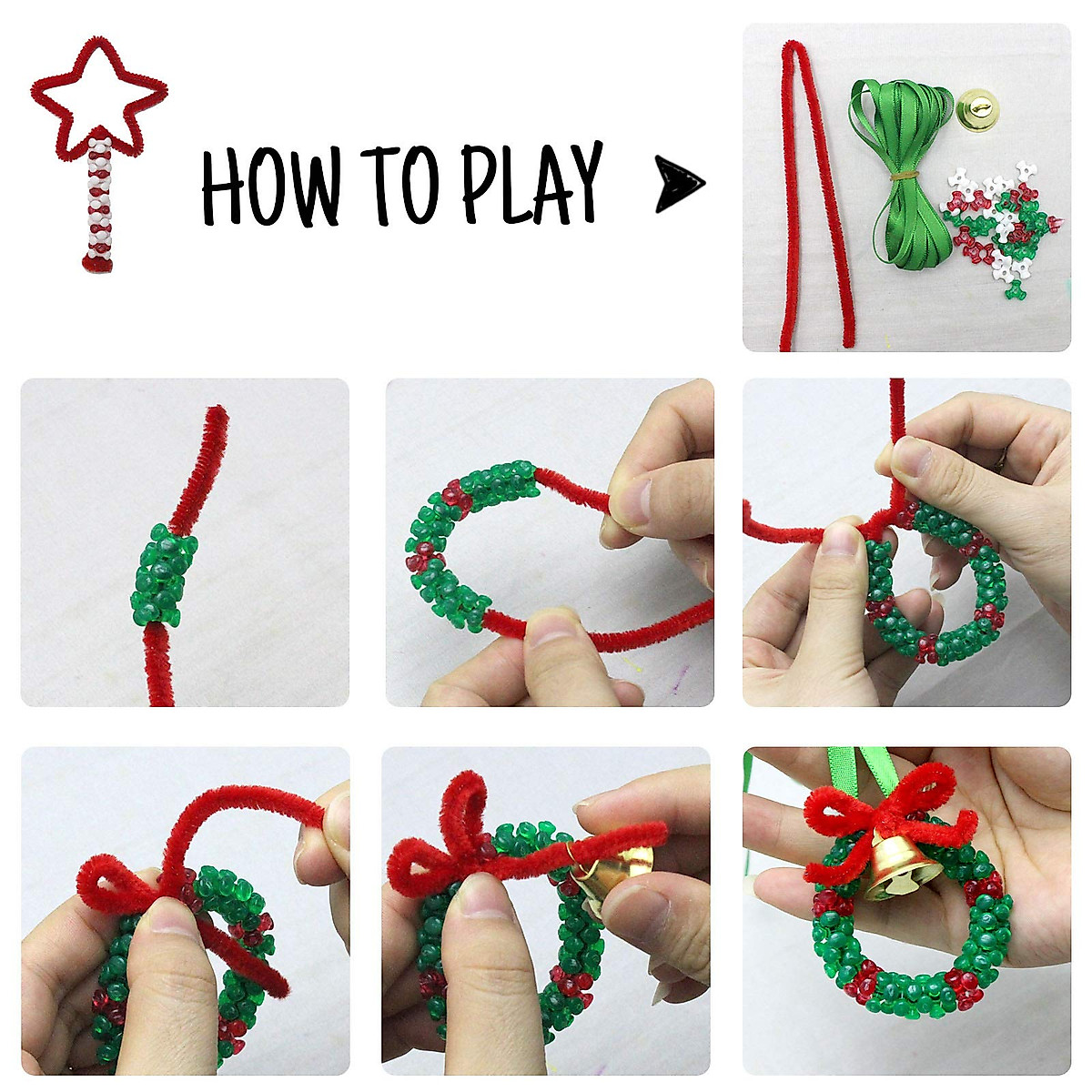 HOW TO PLAY