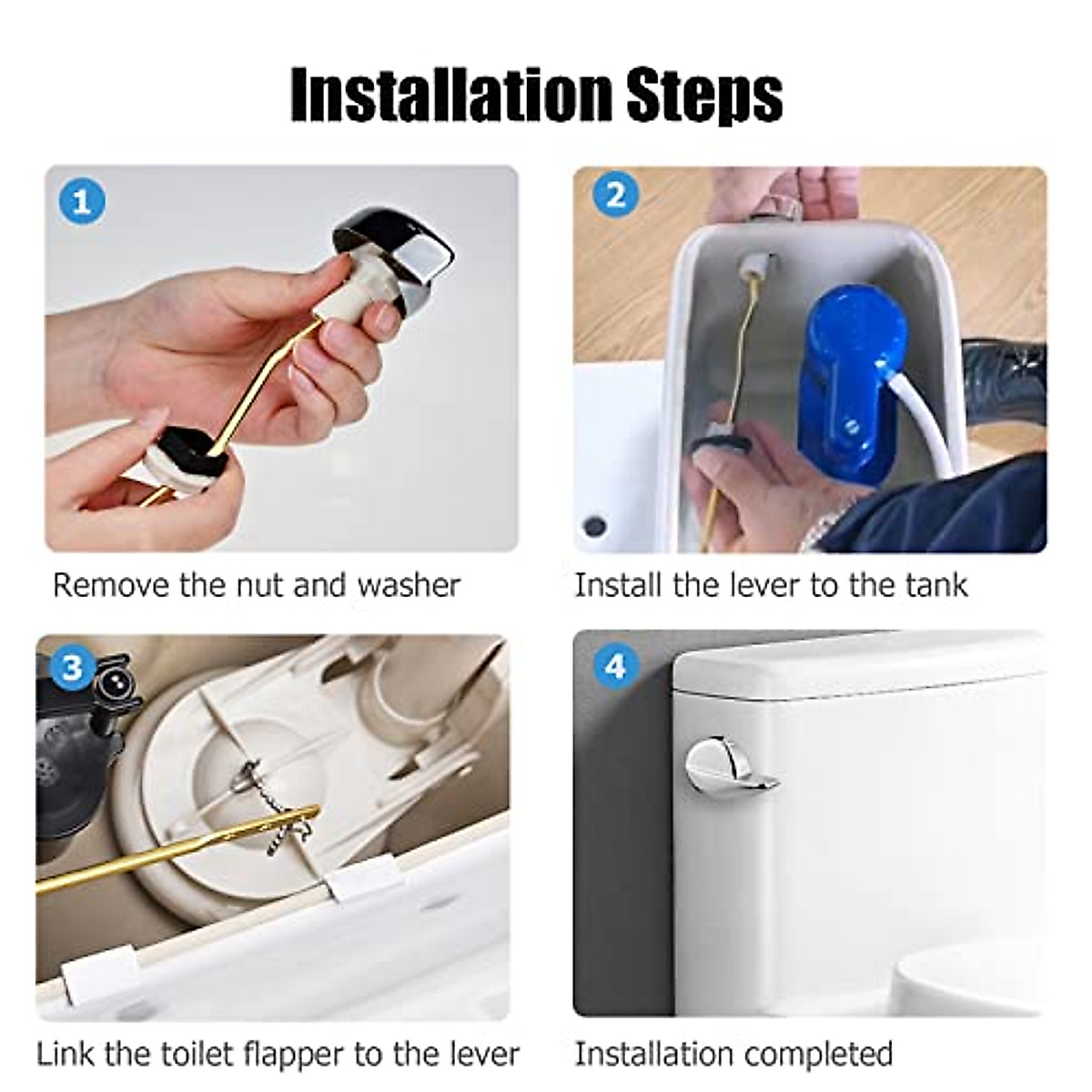 Installation Steps

1

Remove the nut and washer

2

Install the lever to the tank

3

Link the toilet flapper to the lever

4

Installation completed