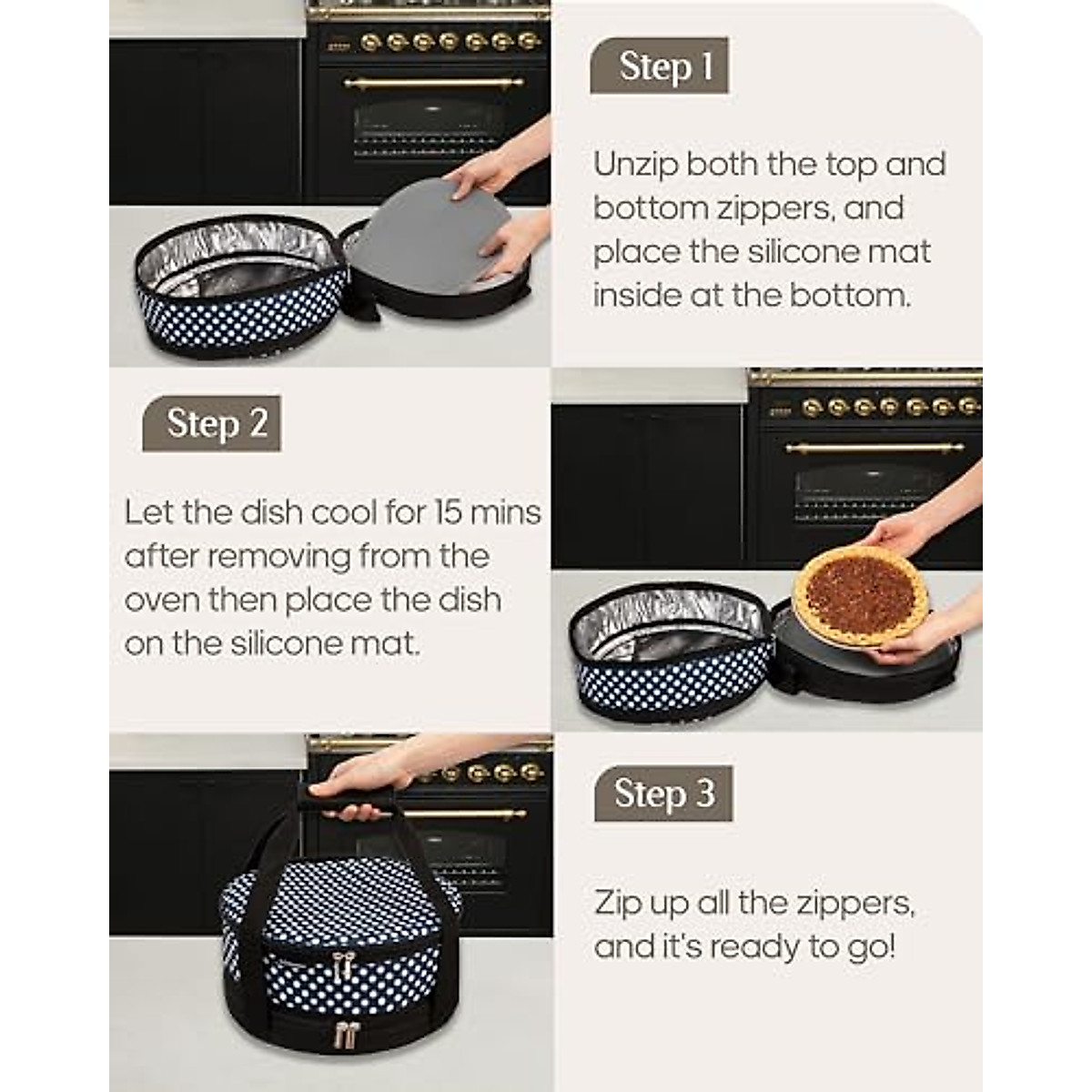 Step 1

Unzip both the top and bottom zippers, and place the silicone mat inside at the bottom.

Step 2

Let the dish cool for 15 mins after removing from the oven then place the dish on the silicone mat.

Step 3

Zip up all the zippers, and it's ready to go!