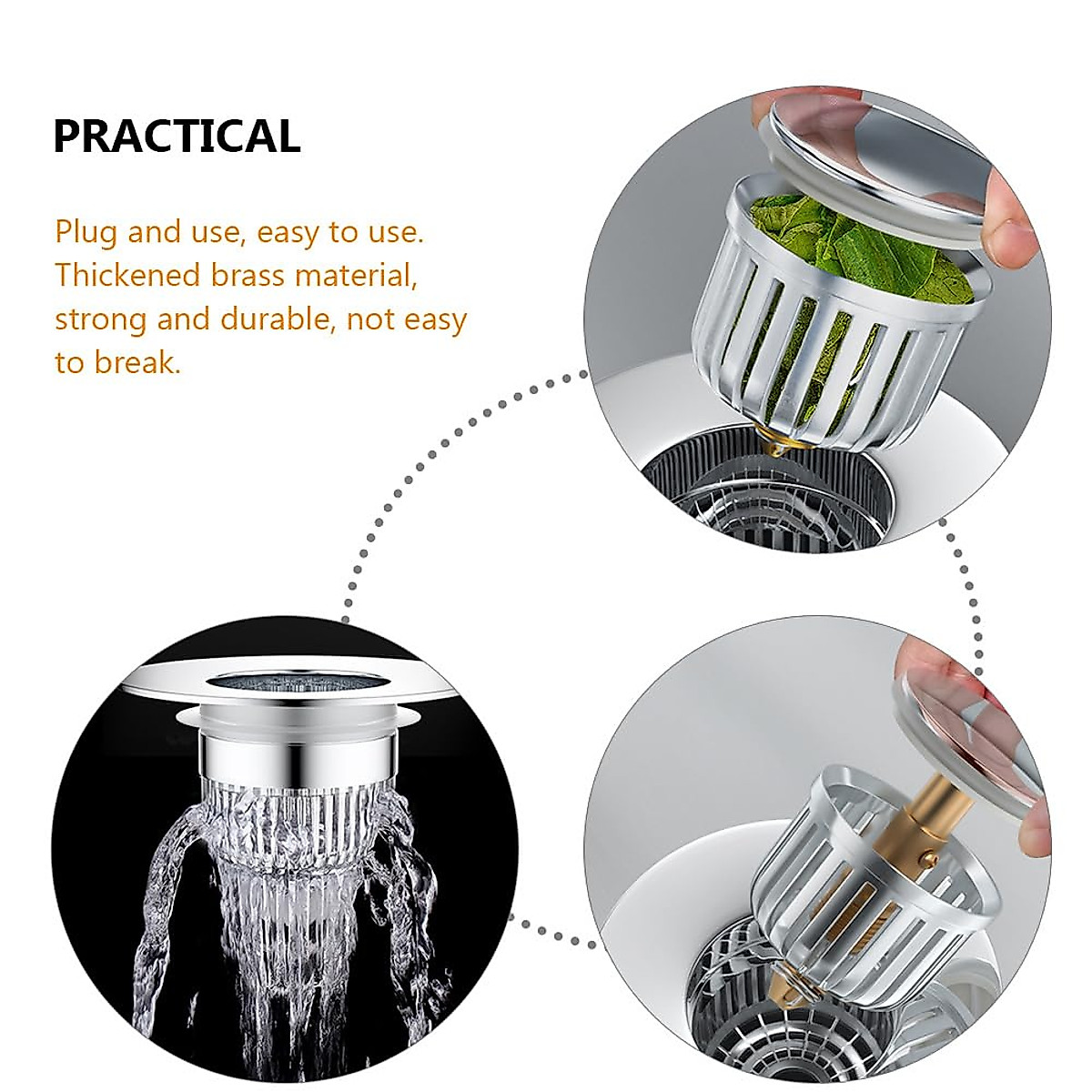 PRACTICAL

Plug and use, easy to use. Thickened brass material, strong and durable, not easy to break.