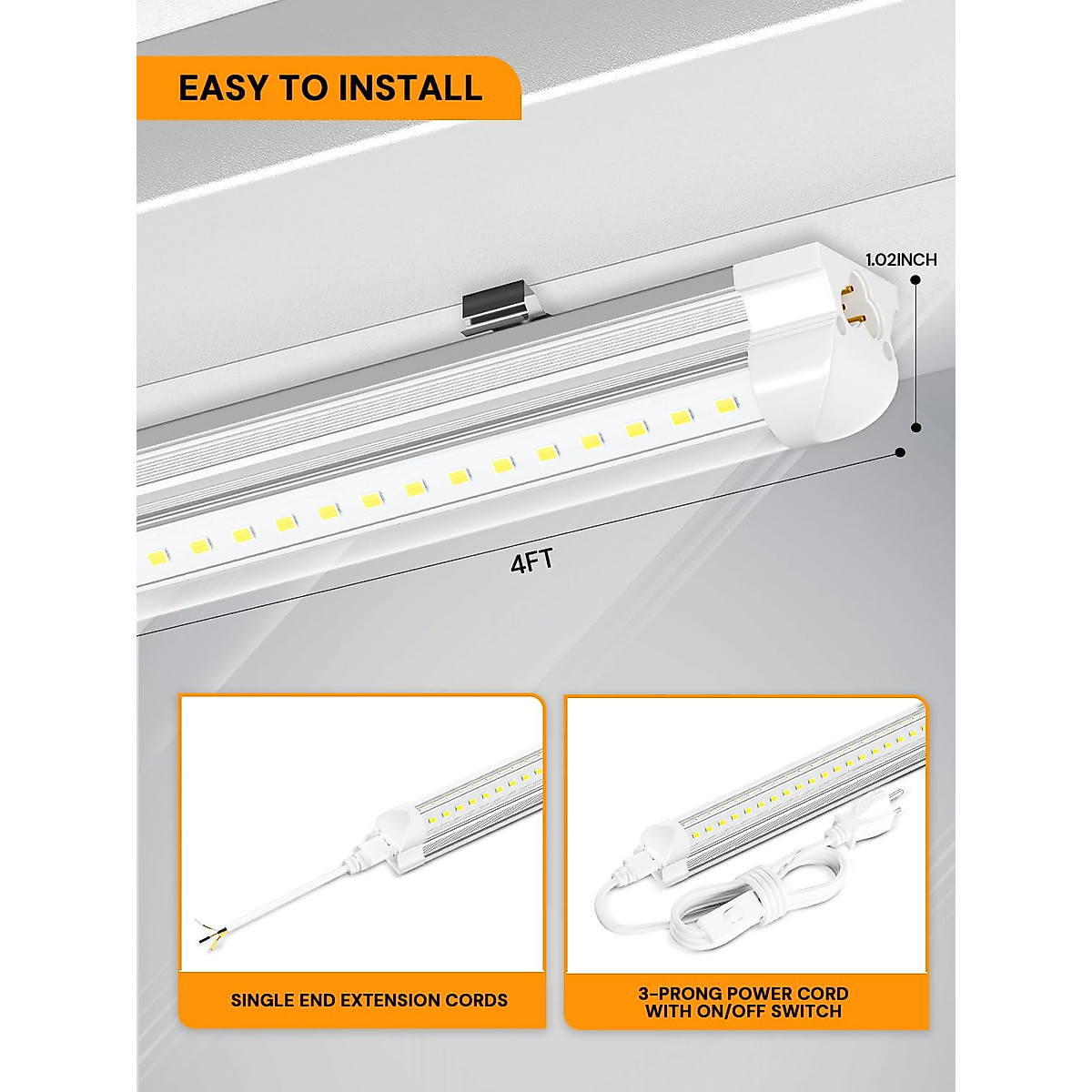 EASY TO INSTALL

1.02INCH

4FT

SINGLE END EXTENSION CORDS

3-PRONG POWER CORD WITH ON/OFF SWITCH