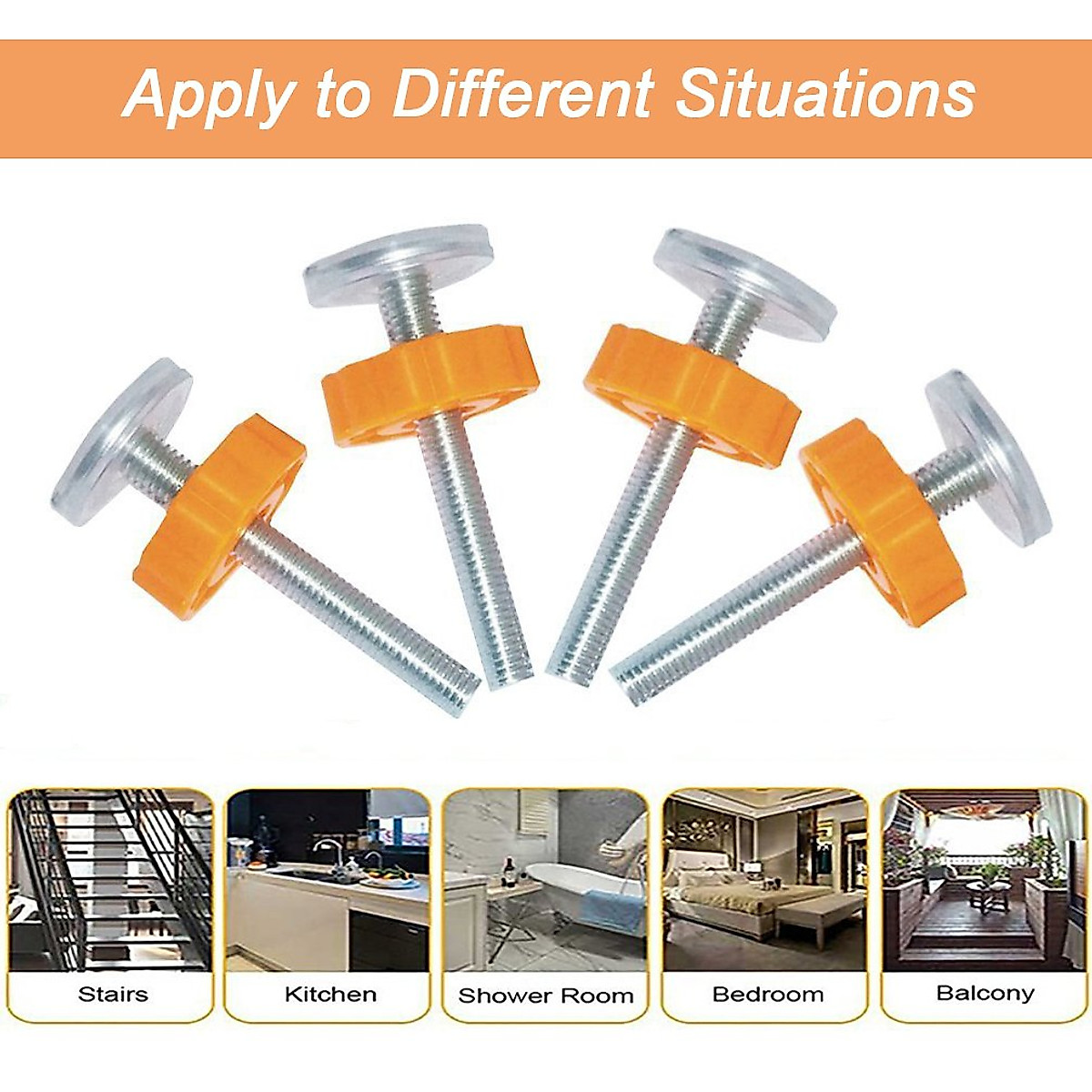 Apply to Different Situations

Stairs

Kitchen

Shower Room

Bedroom

Balcony