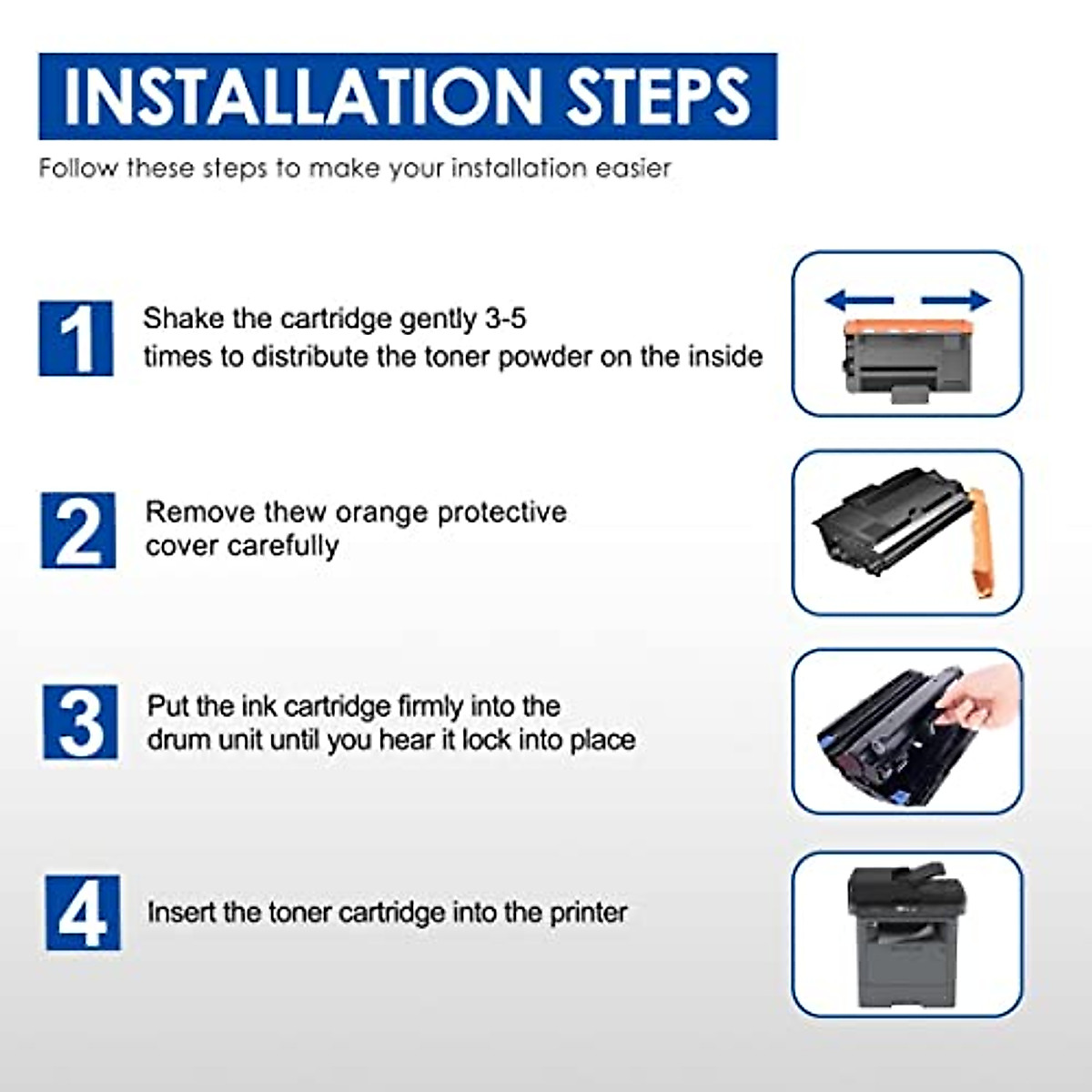 INSTALLATION STEPS

Follow these steps to make your installation easier

1

Shake the cartridge gently 3-5 times to distribute the toner powder on the inside

2

Remove thew orange protective cover carefully

3

Put the ink cartridge firmly into the drum unit until you hear it lock into place

4

Insert the toner cartridge into the printer