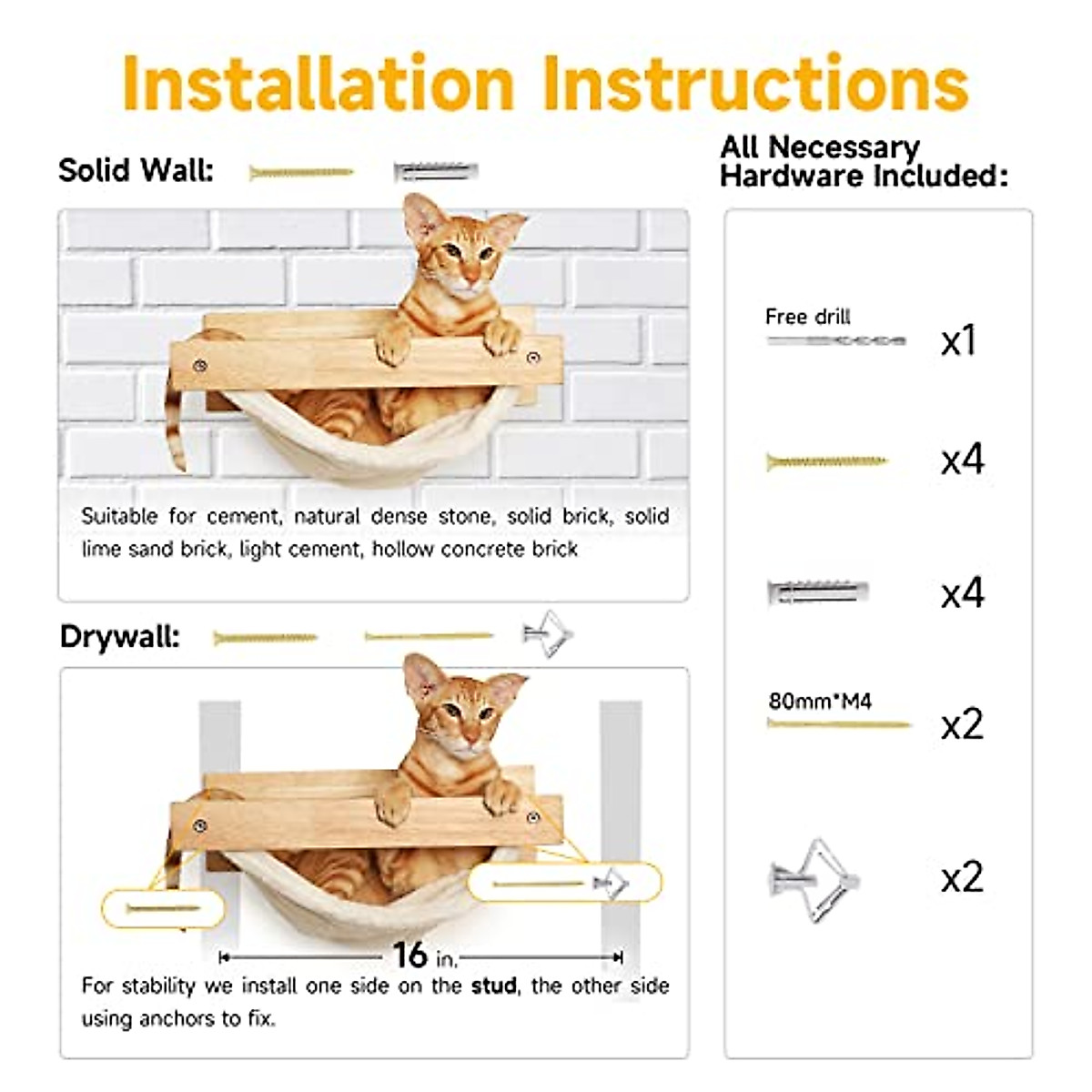 Installation Instructions

Solid Wall:

Suitable for cement, natural dense stone, solid brick, solid lime sand brick, light cement, hollow concrete brick

Drywall:

16 in.

For stability we install one side on the stud, the other side using anchors to fix.

All Necessary Hardware Included:

Free drill x1

x4

x4

80mm*M4 x2

x2