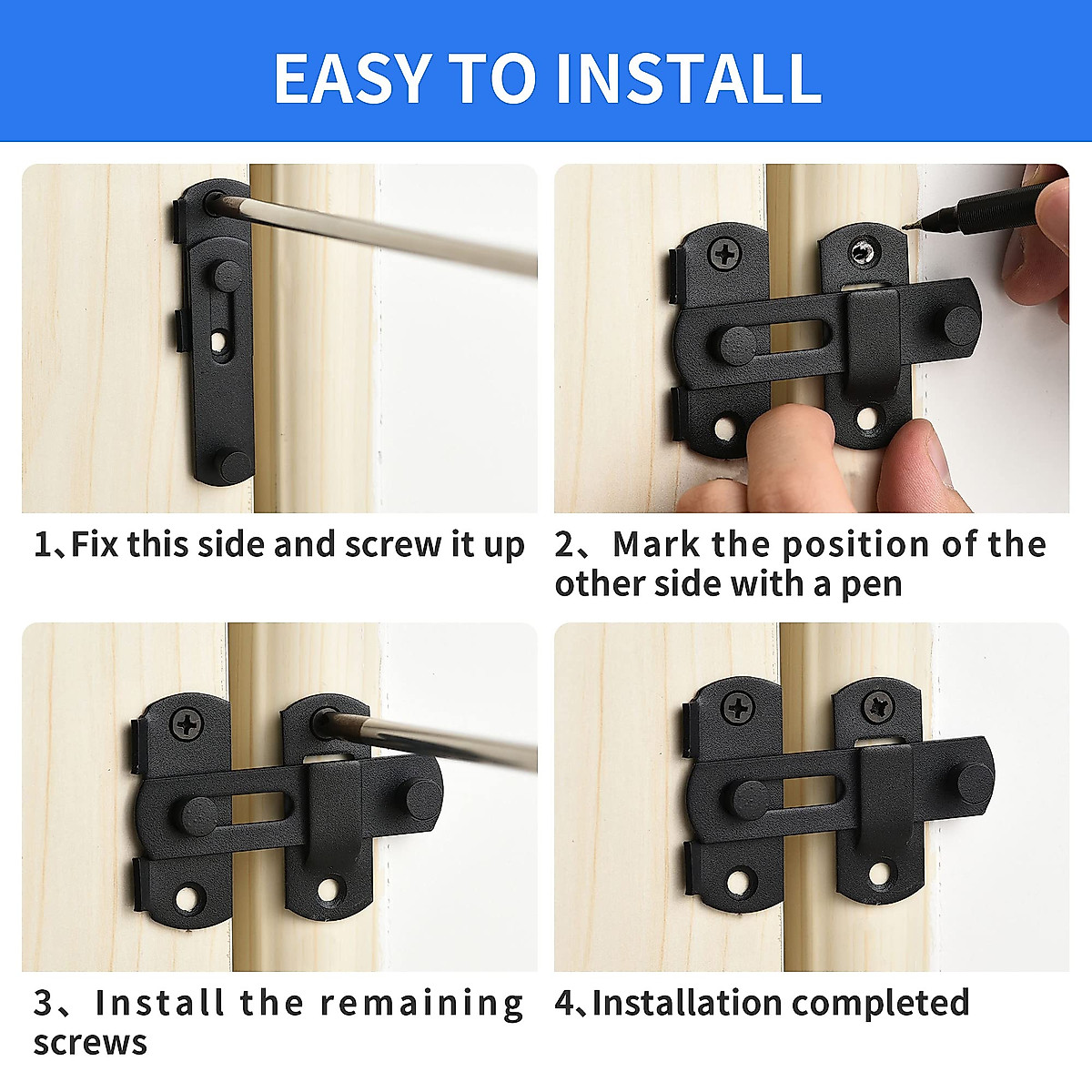 EASY TO INSTALL

1、Fix this side and screw it up

2、Mark the position of the other side with a pen

3、Install the remaining screws

4、Installation completed