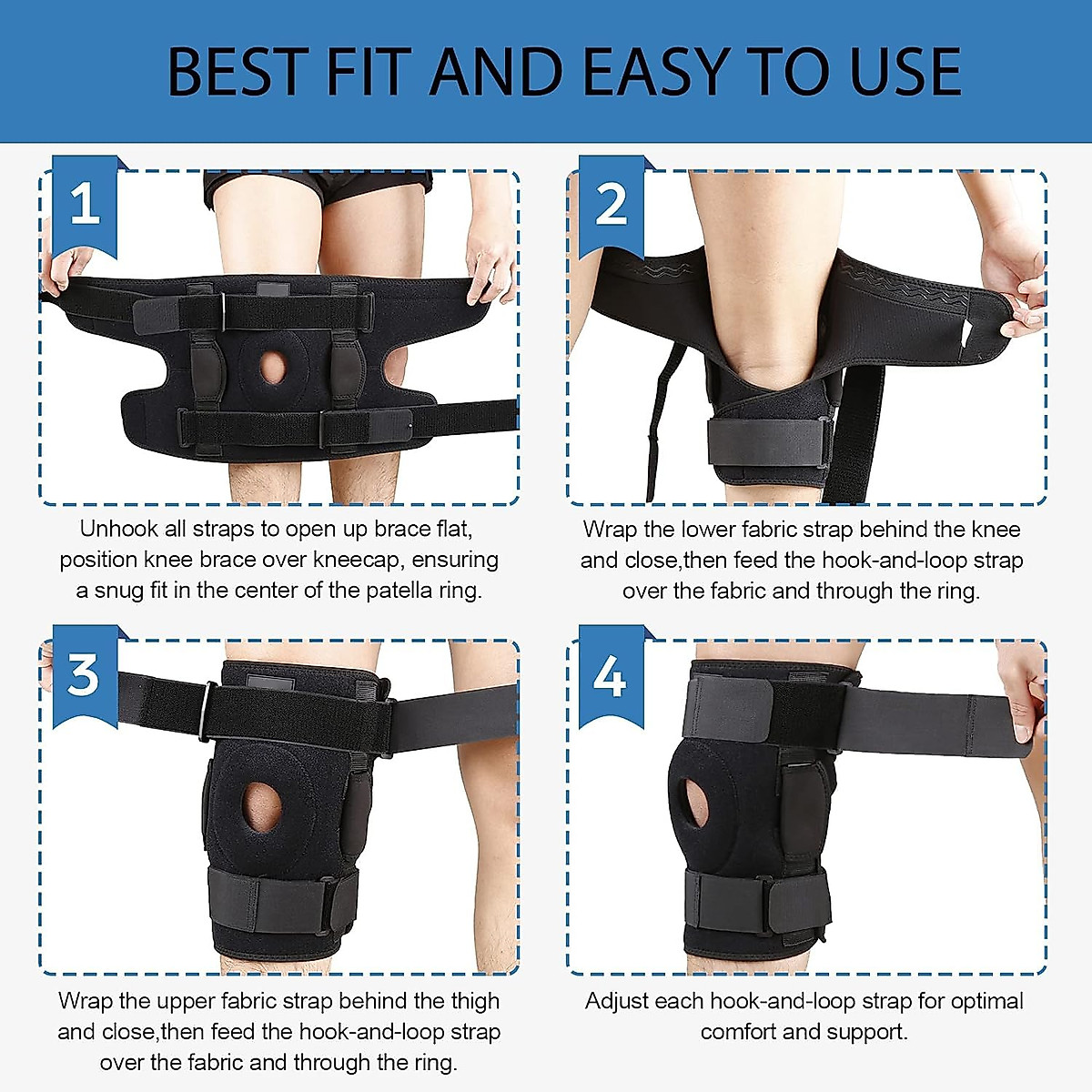 BEST FIT AND EASY TO USE

1

Unhook all straps to open up brace flat, position knee brace over kneecap, ensuring a snug fit in the center of the patella ring.

2

Wrap the lower fabric strap behind the knee and close,then feed the hook-and-loop strap over the fabric and through the ring.

3

Wrap the upper fabric strap behind the thigh and close,then feed the hook-and-loop strap over the fabric and through the ring.

4

Adjust each hook-and-loop strap for optimal comfort and support.