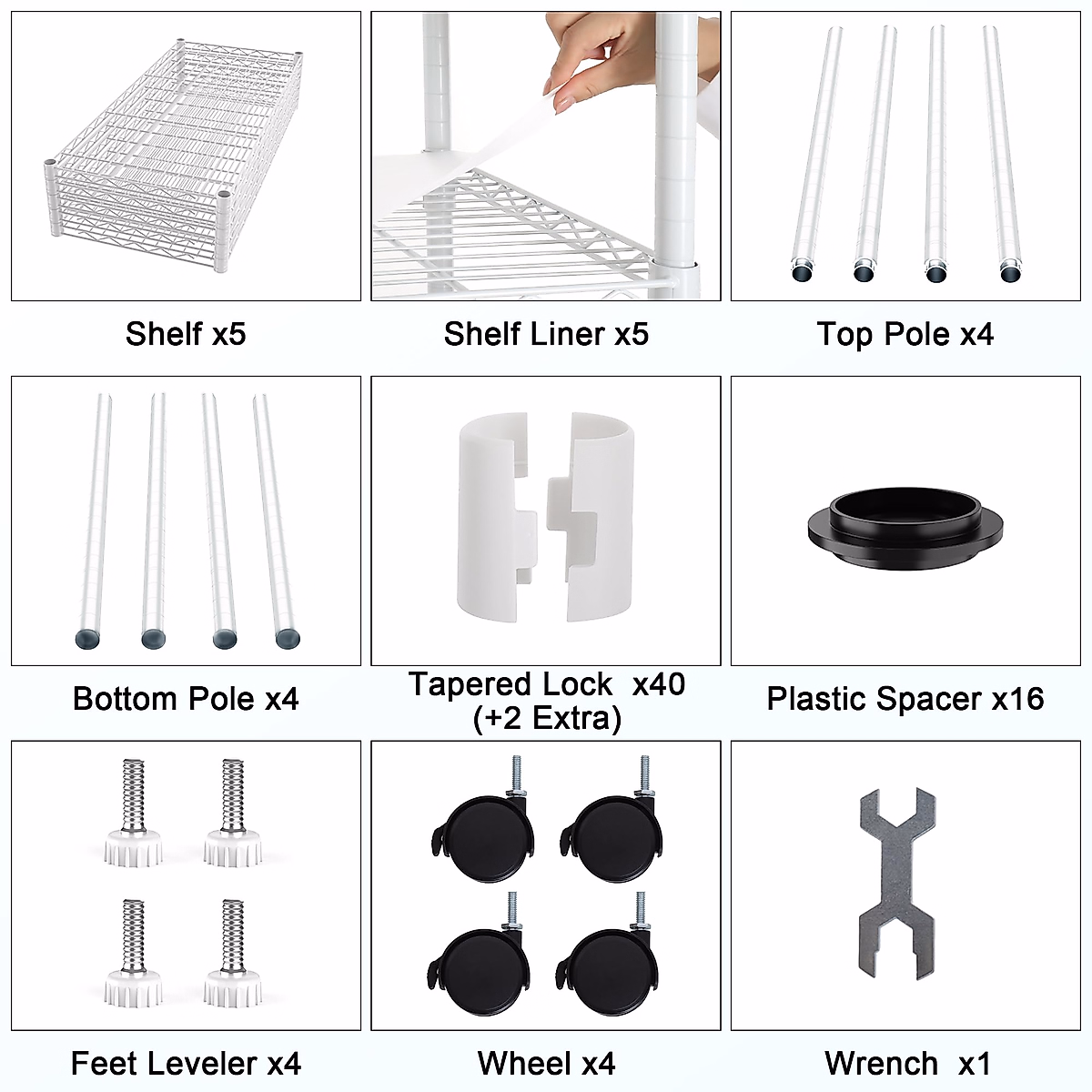 Shelf x5

Shelf Liner x5

Top Pole x4

Bottom Pole x4

Tapered Lock x40 (+2 Extra)

Plastic Spacer x16

Feet Leveler x4

Wheel x4

Wrench x1