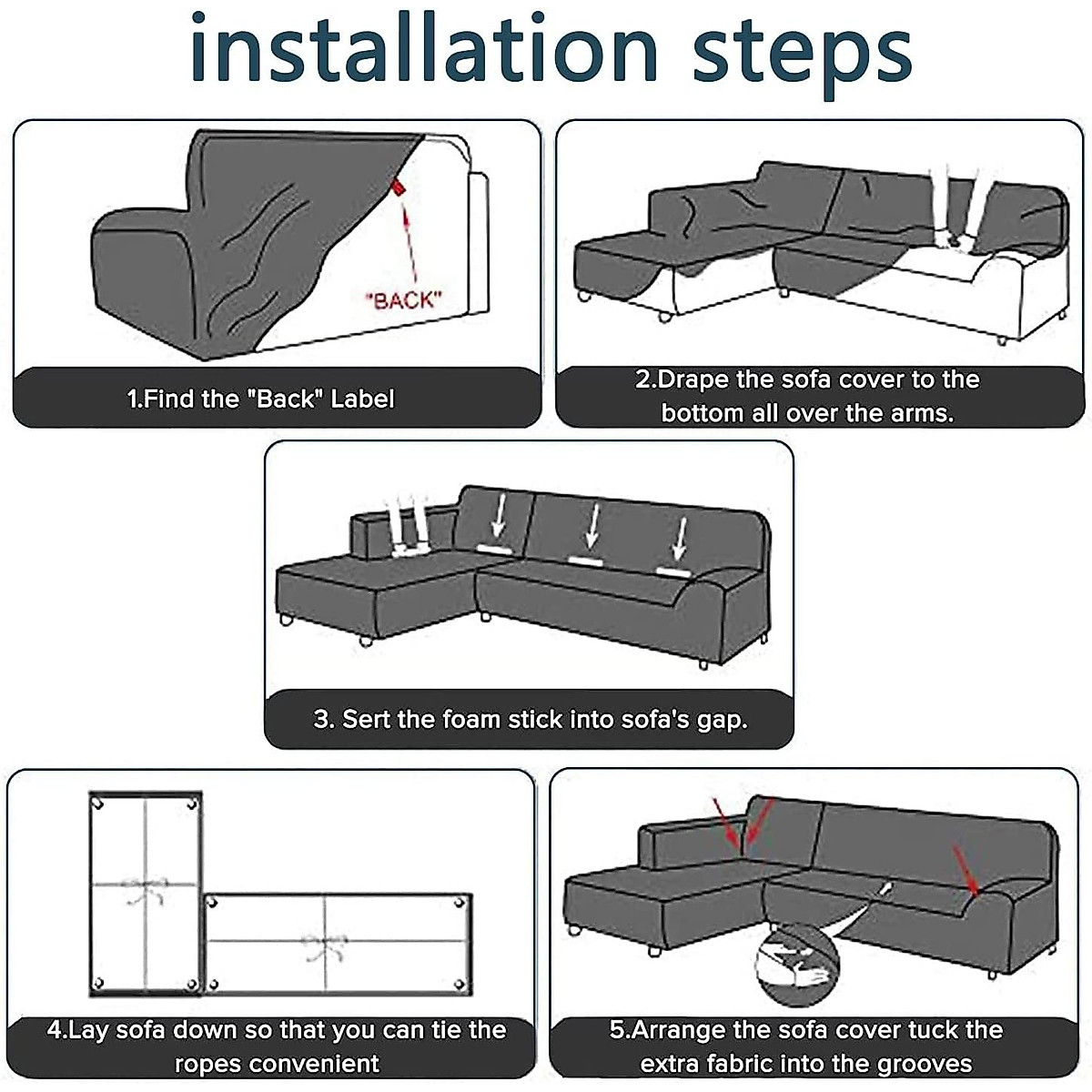 installation steps

"BACK"

1.Find the "Back" Label

2.Drape the sofa cover to the bottom all over the arms.

3. Sert the foam stick into sofa's gap.

4.Lay sofa down so that you can tie the ropes convenient

5.Arrange the sofa cover tuck the extra fabric into the grooves