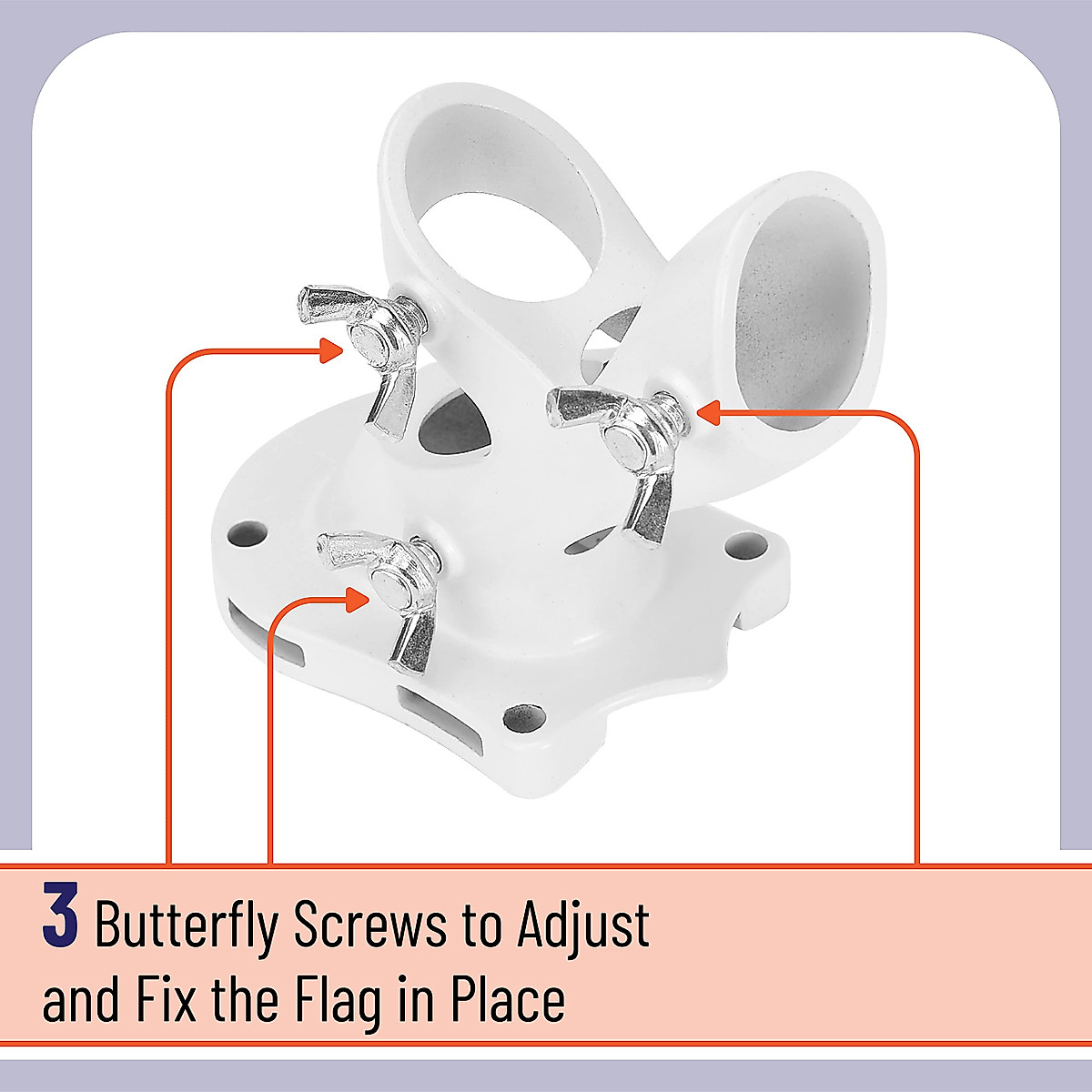 3 Butterfly Screws to Adjust and Fix the Flag in Place