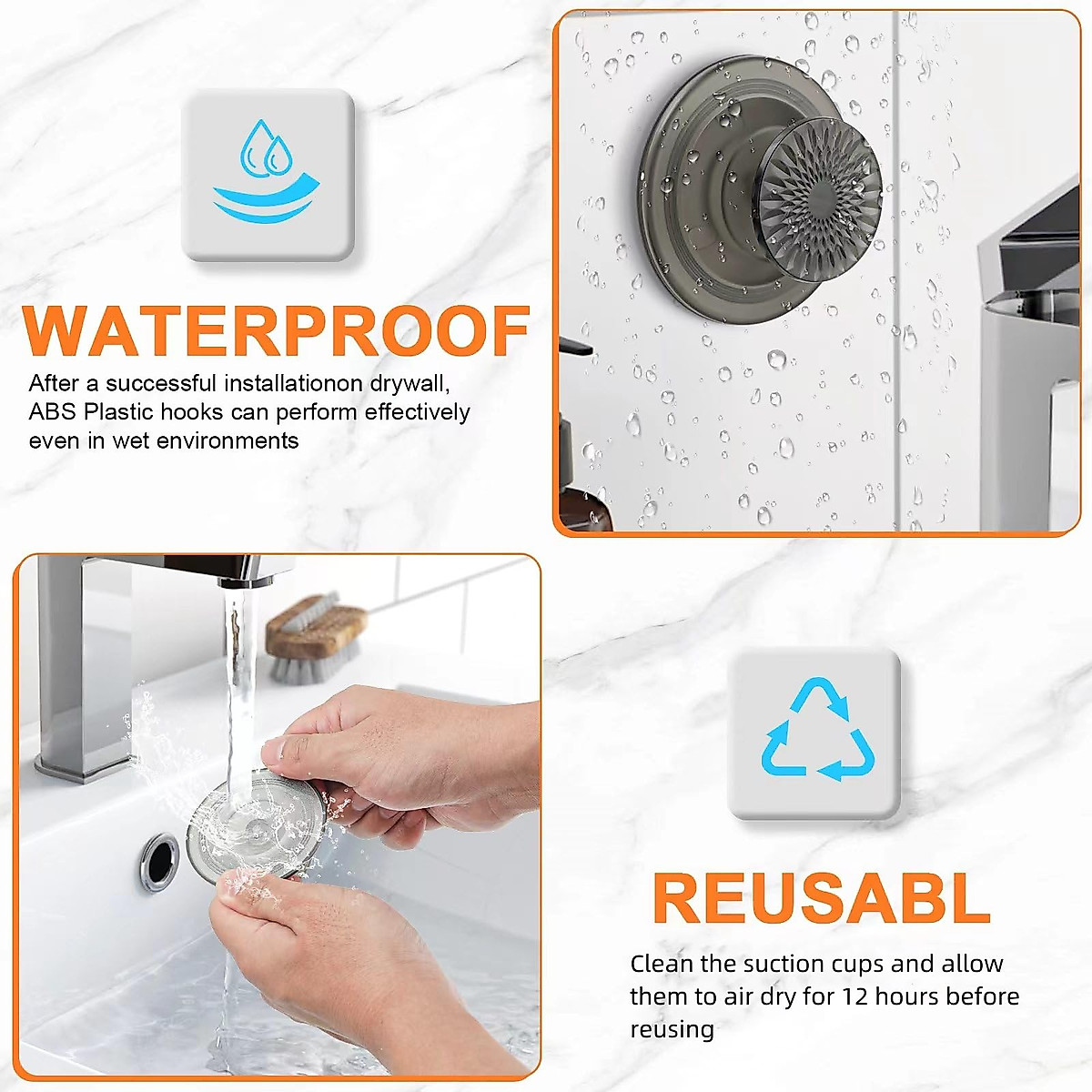 WATERPROOF

After a successful installationon drywall, ABS Plastic hooks can perform effectively even in wet environments

REUSABL

Clean the suction cups and allow them to air dry for 12 hours before reusing