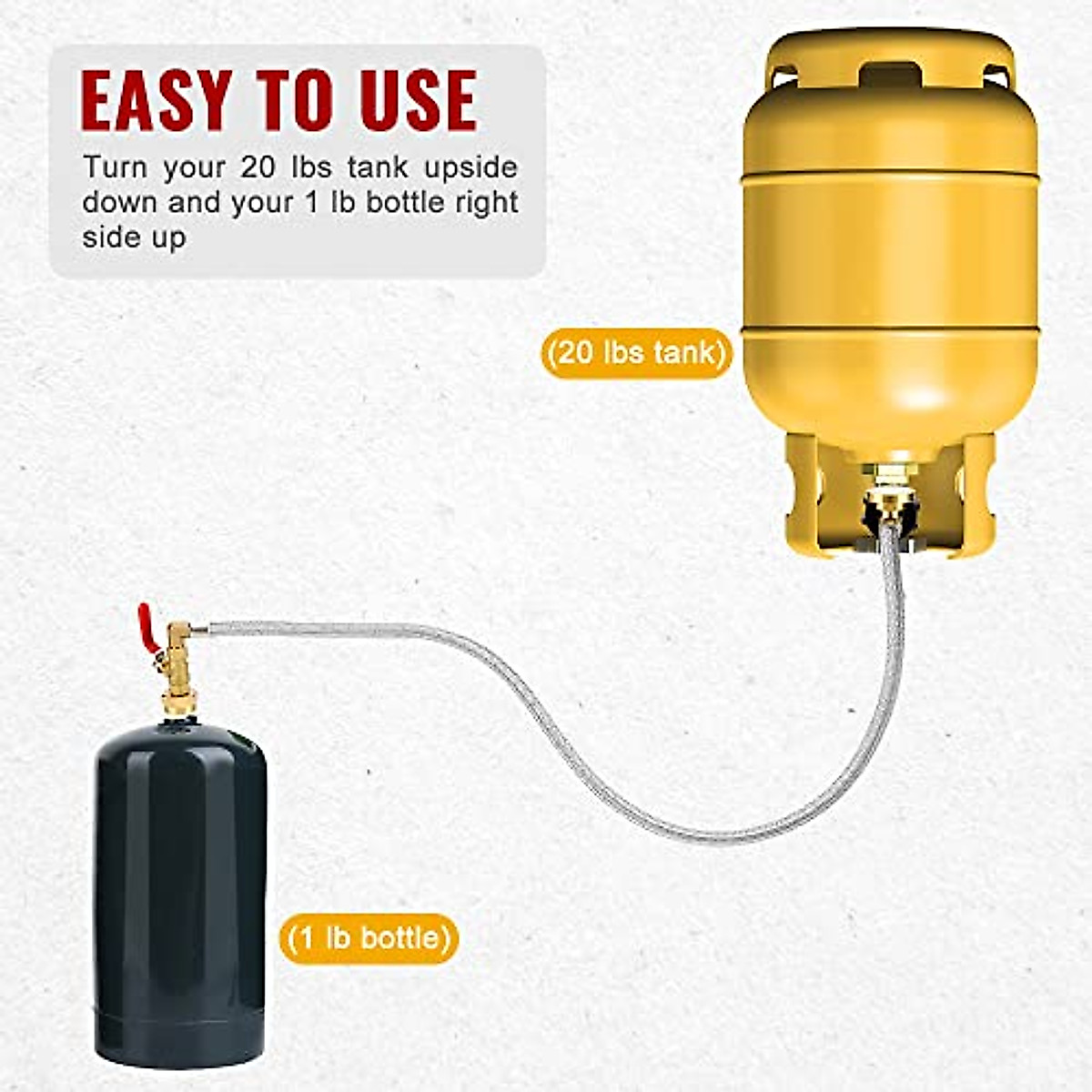 EASY TO USE

Turn your 20 lbs tank upside down and your 1 lb bottle right side up

(20 lbs tank)

(1 lb bottle)