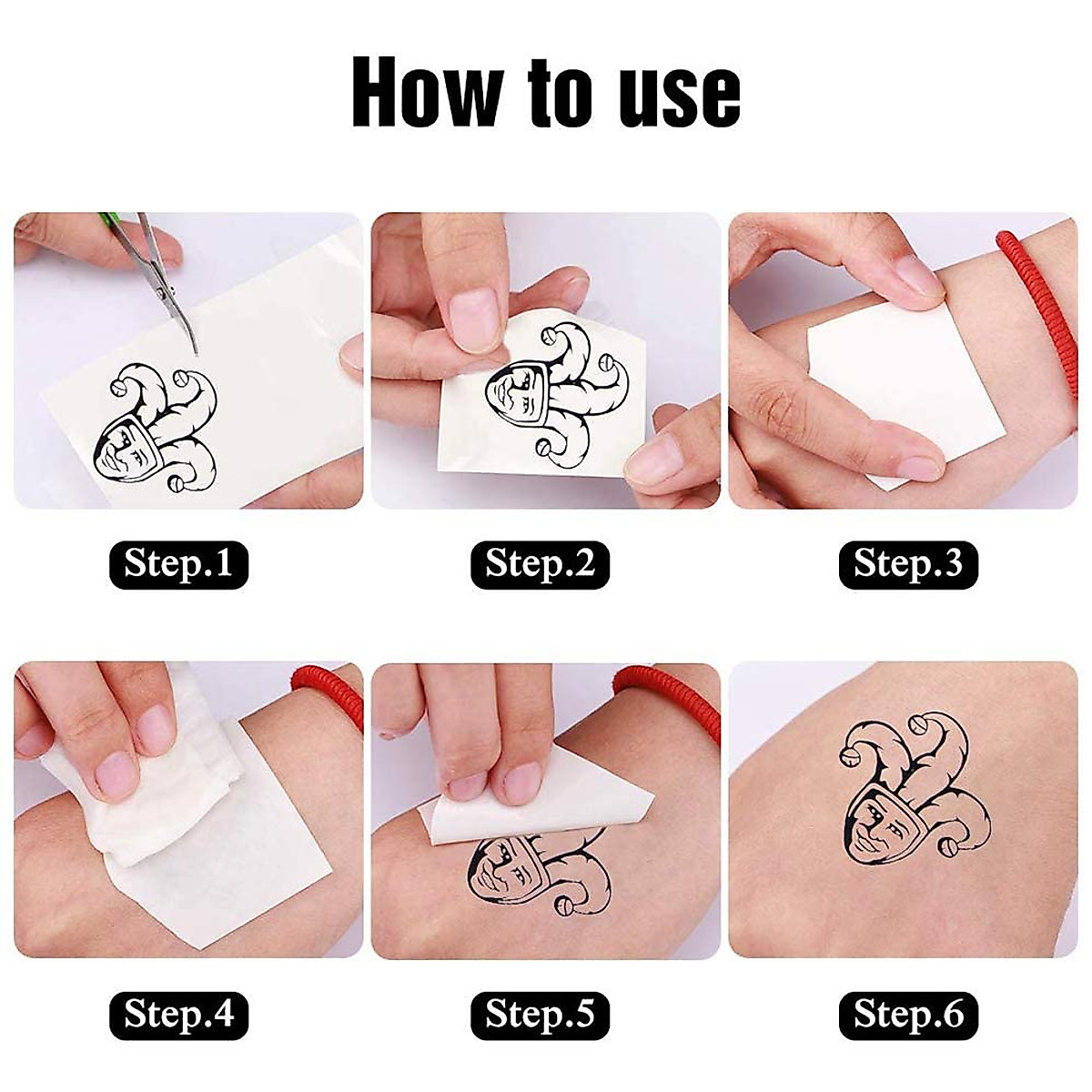 How to use

Step.1

Step.2

Step.3

Step.4

Step.5

Step.6