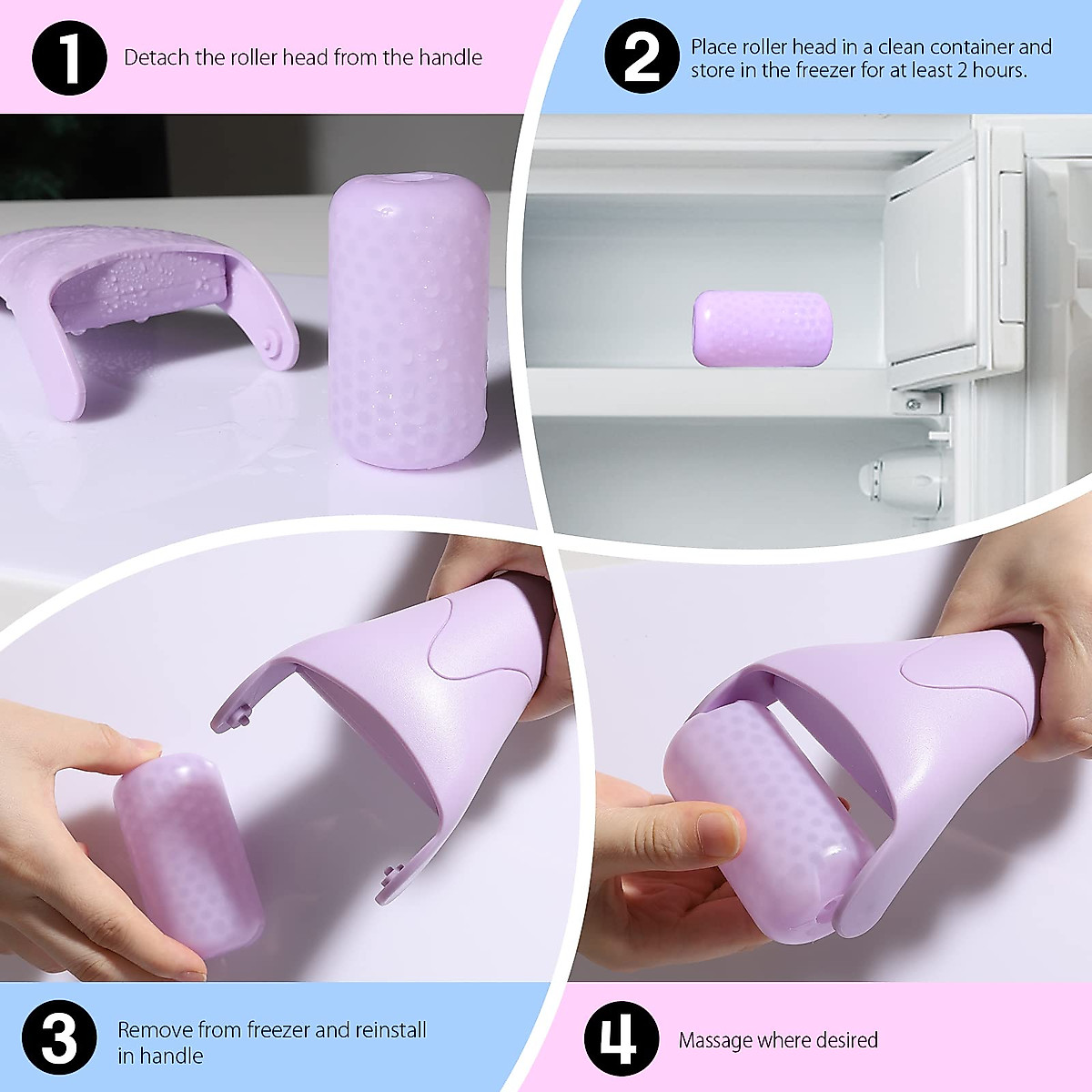 1 Detach the roller head from the handle

2 Place roller head in a clean container and store in the freezer for at least 2 hours.

3 Remove from freezer and reinstall in handle

4 Massage where desired