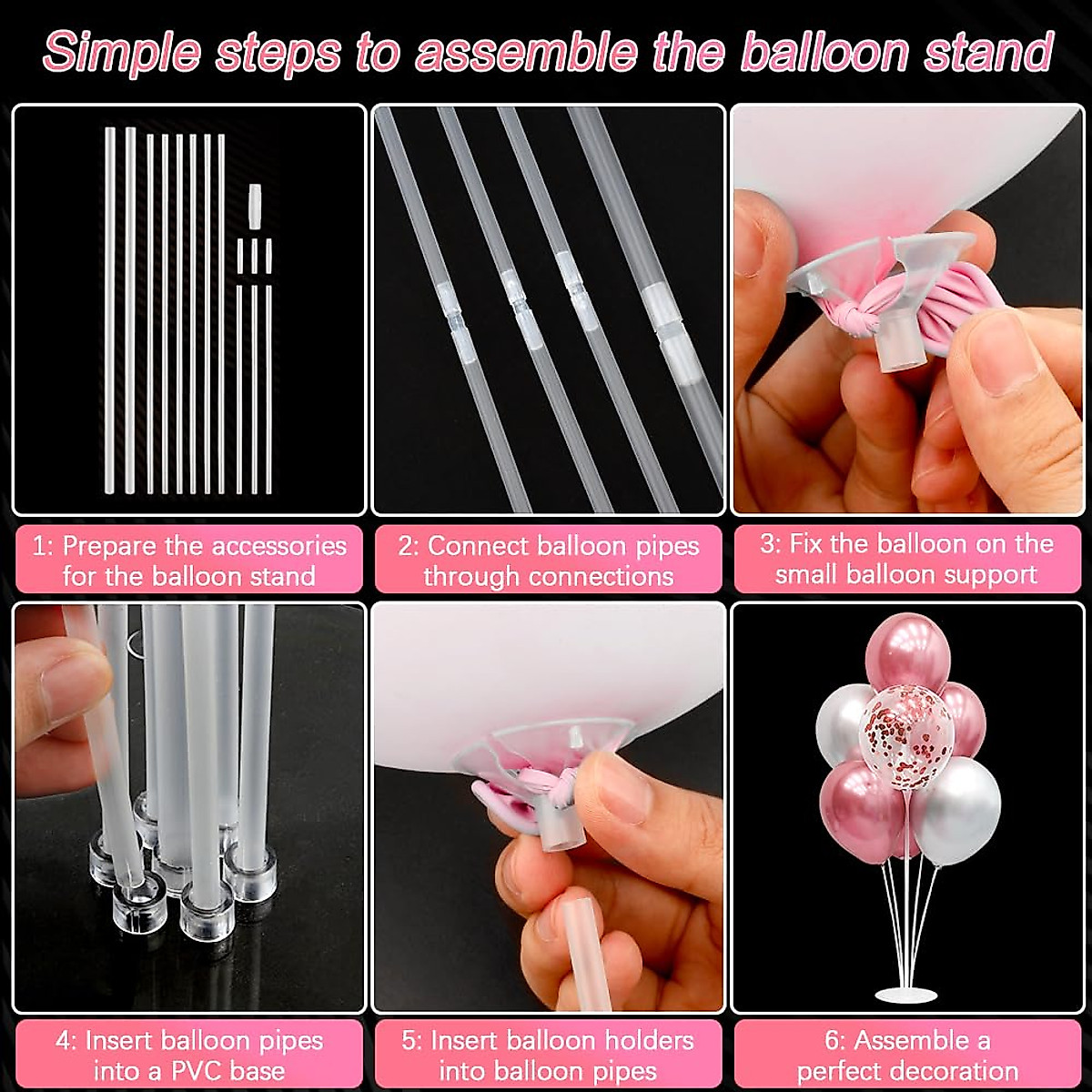 Simple steps to assemble the balloon stand

1: Prepare the accessories for the balloon stand

2: Connect balloon pipes through connections

3: Fix the balloon on the small balloon support

4: Insert balloon pipes into a PVC base

5: Insert balloon holders into balloon pipes

6: Assemble a perfect decoration