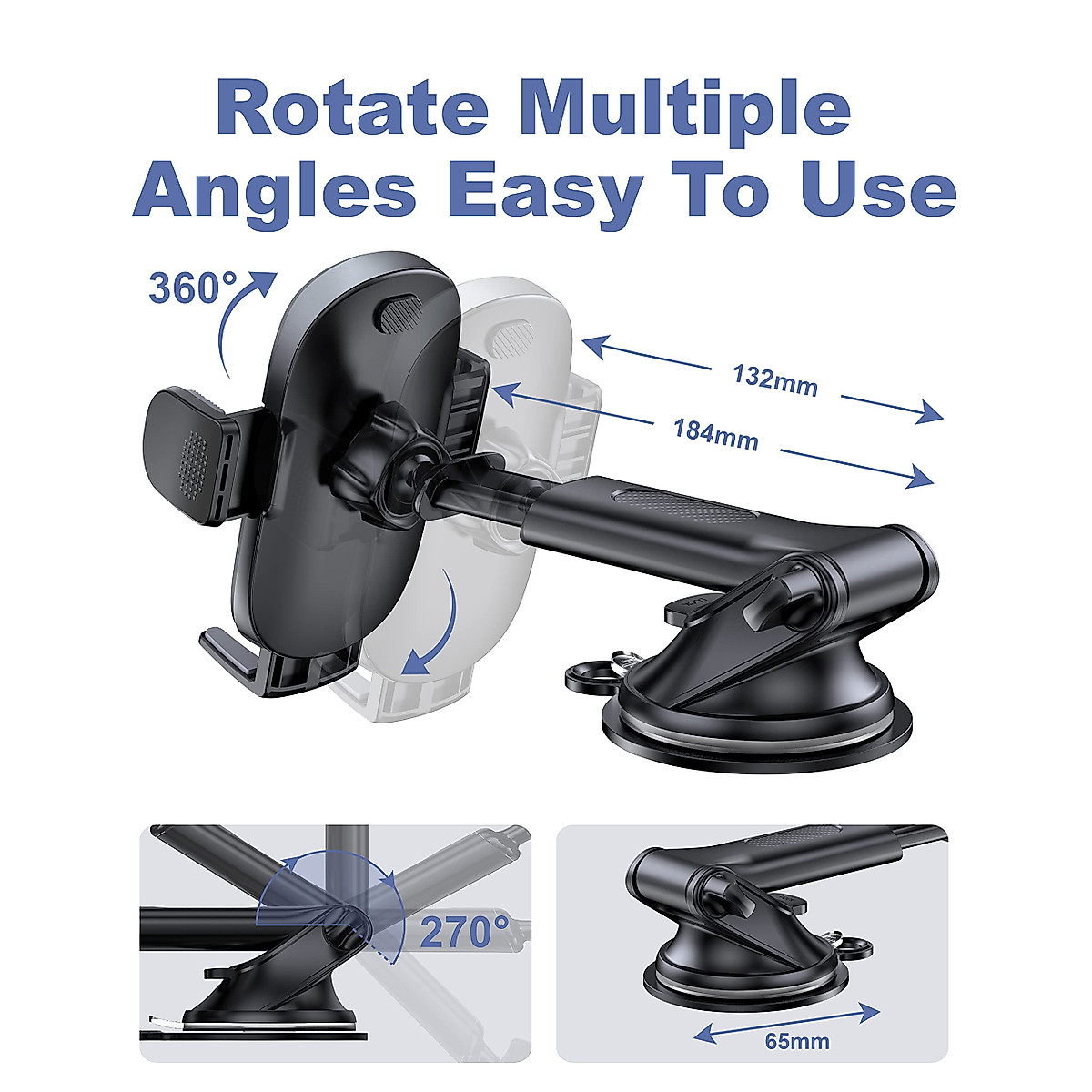 Rotate Multiple Angles Easy To Use

360°

132mm

184mm

270°

65mm