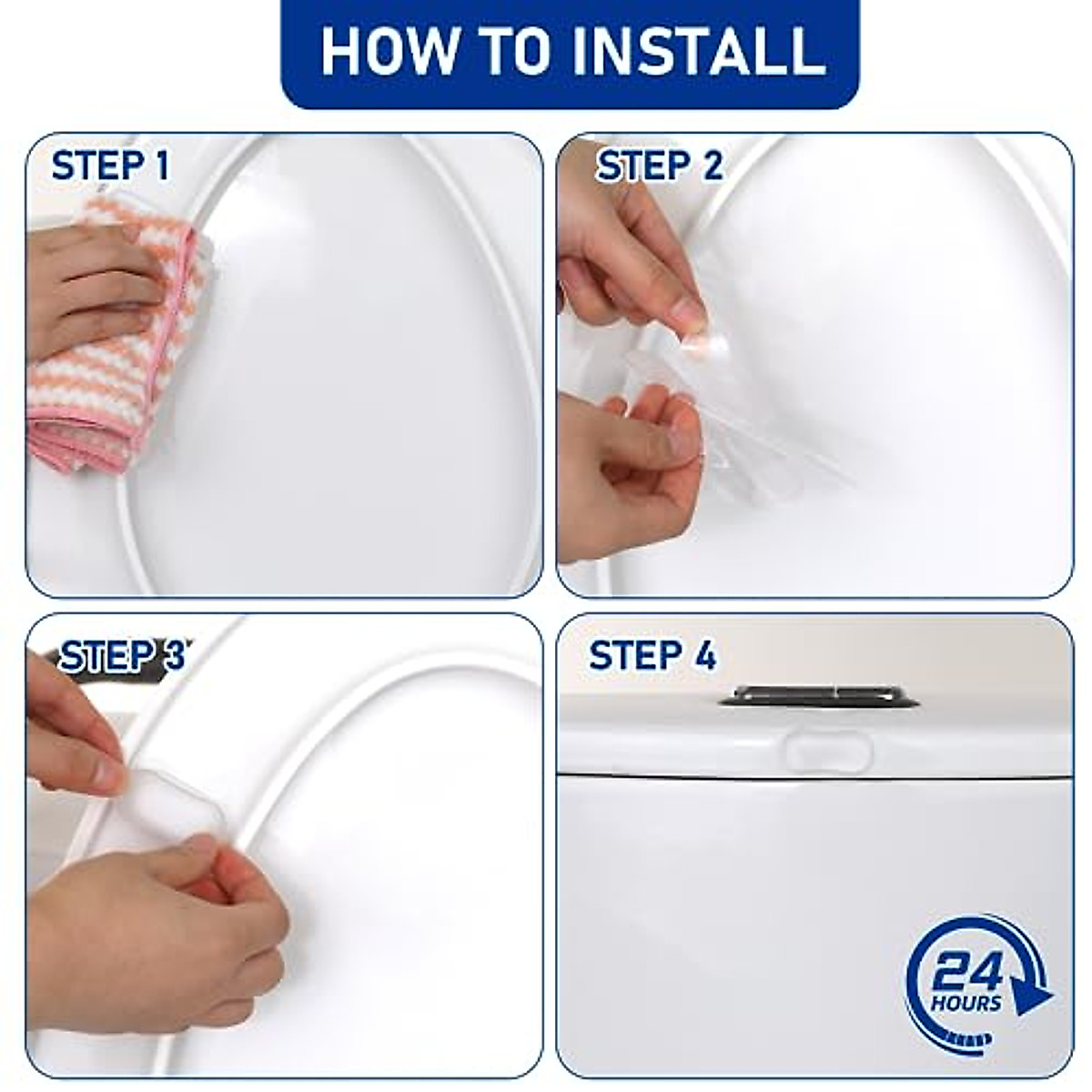 HOW TO INSTALL

STEP 1

STEP 2

STEP 3

STEP 4

24 HOURS