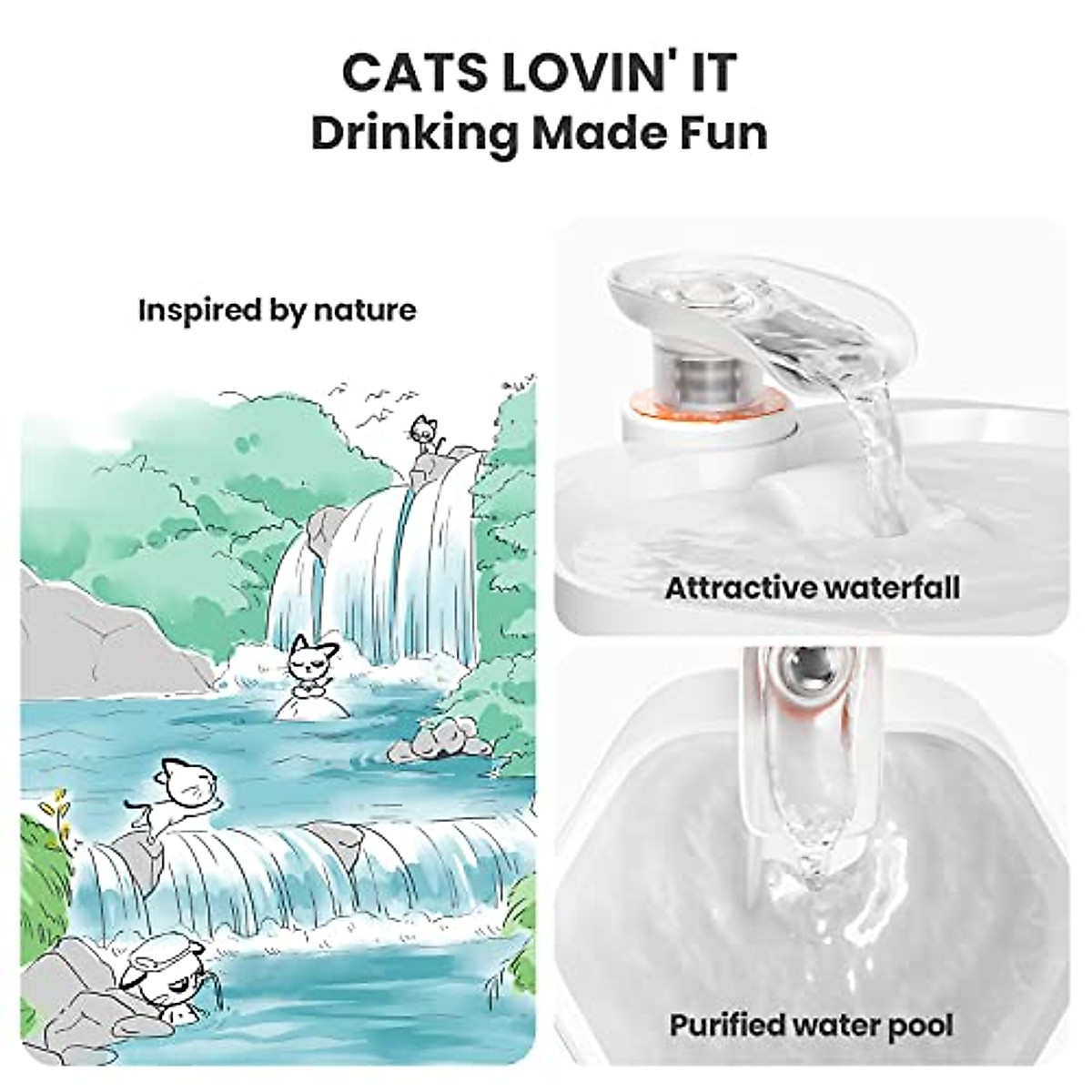 CATS LOVIN' IT
Drinking Made Fun

Inspired by nature

Attractive waterfall

Purified water pool