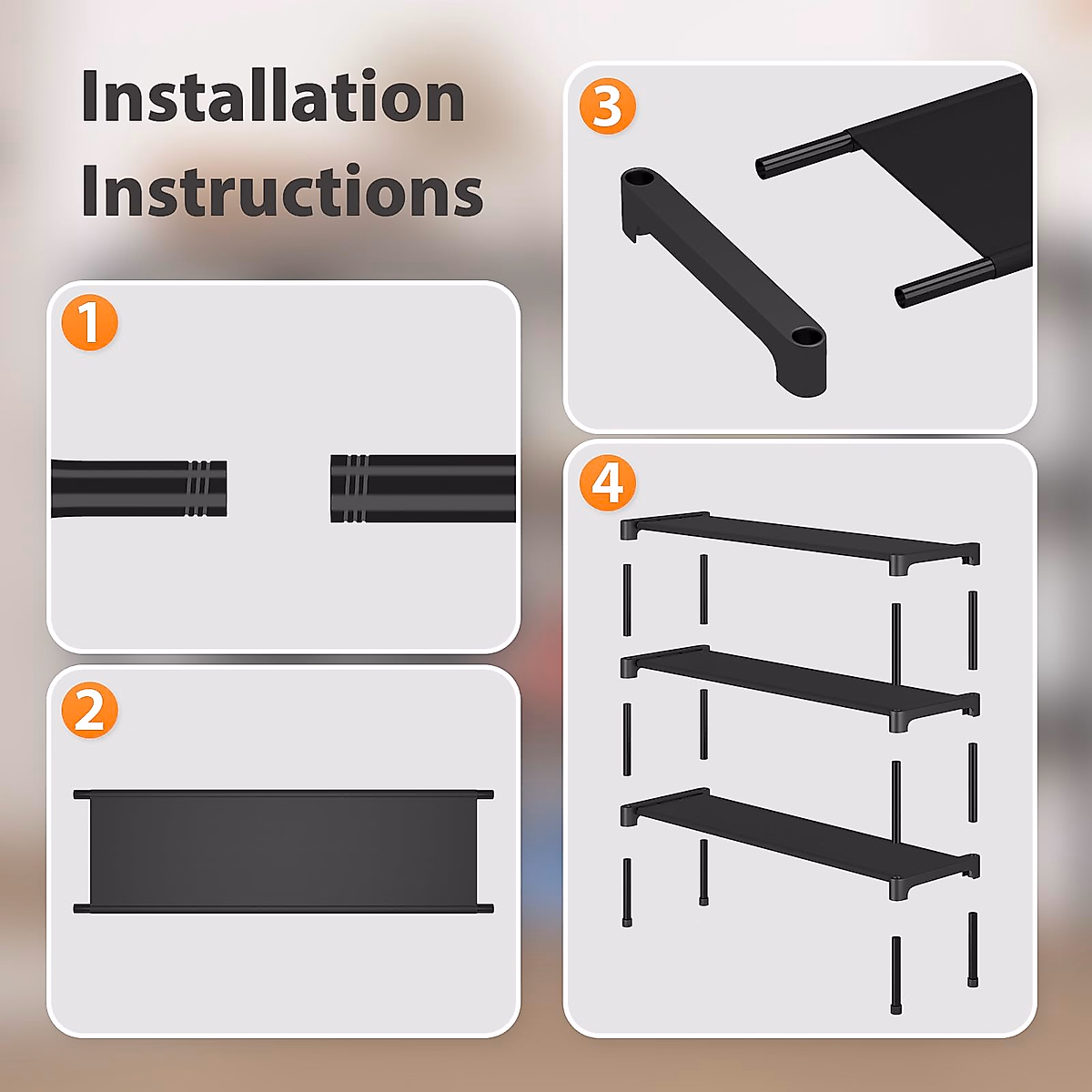 Installation Instructions

1

2

3

4