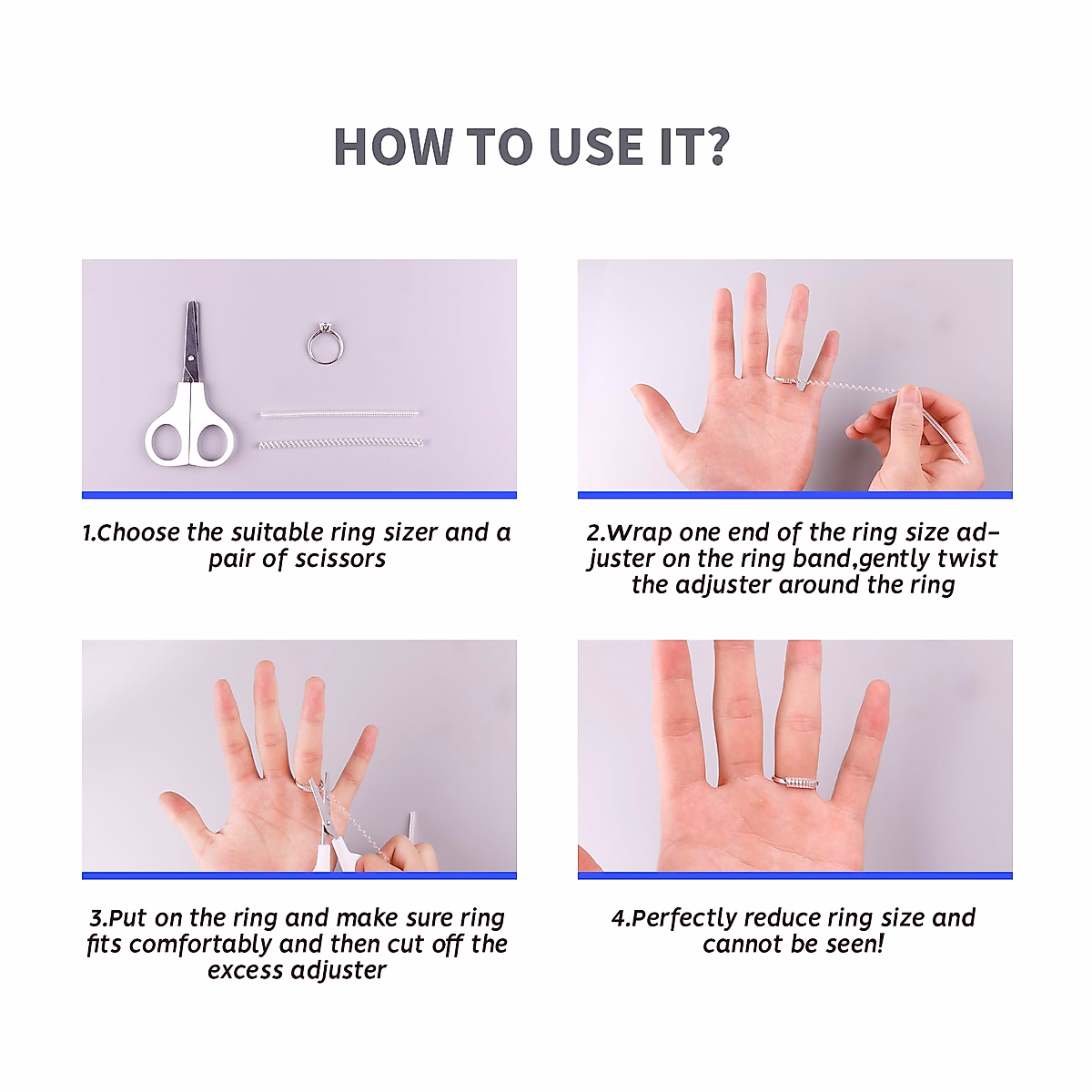 HOW TO USE IT?

1.Choose the suitable ring sizer and a pair of scissors

2.Wrap one end of the ring size adjuster on the ring band,gently twist the adjuster around the ring

3.Put on the ring and make sure ring fits comfortably and then cut off the excess adjuster

4.Perfectly reduce ring size and cannot be seen!