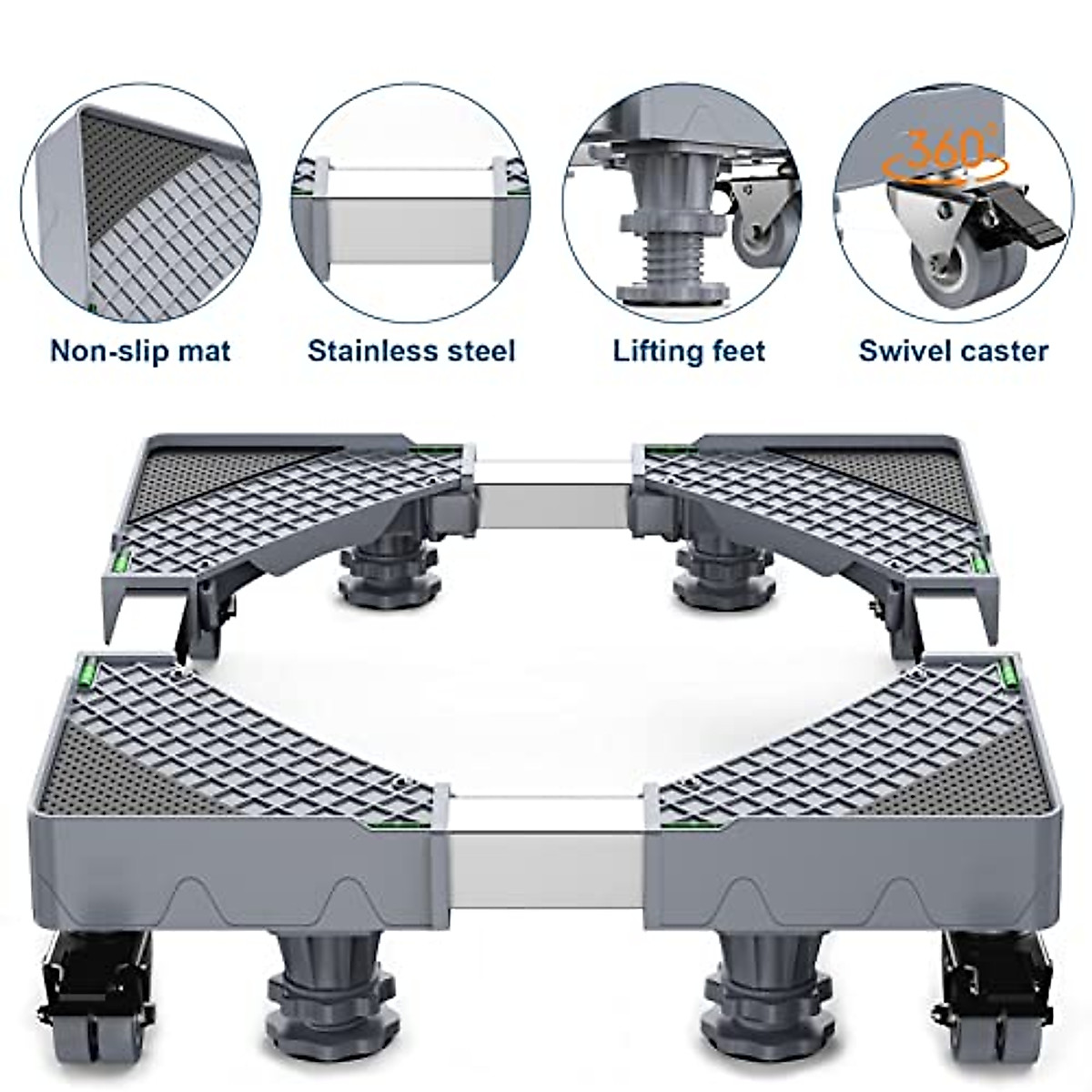 360°

Non-slip mat

Stainless steel

Lifting feet

Swivel caster