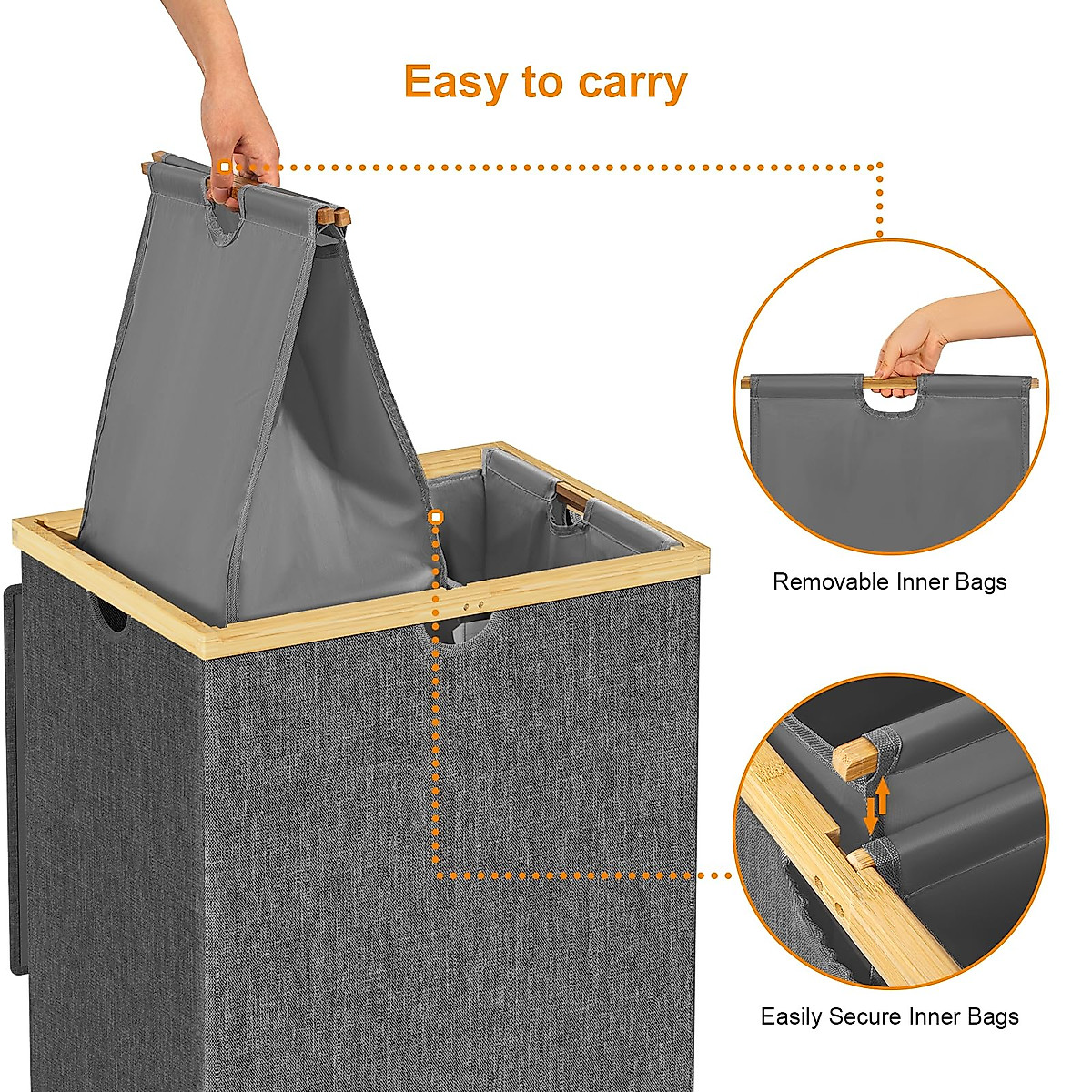 Easy to carry

Removable Inner Bags

Easily Secure Inner Bags