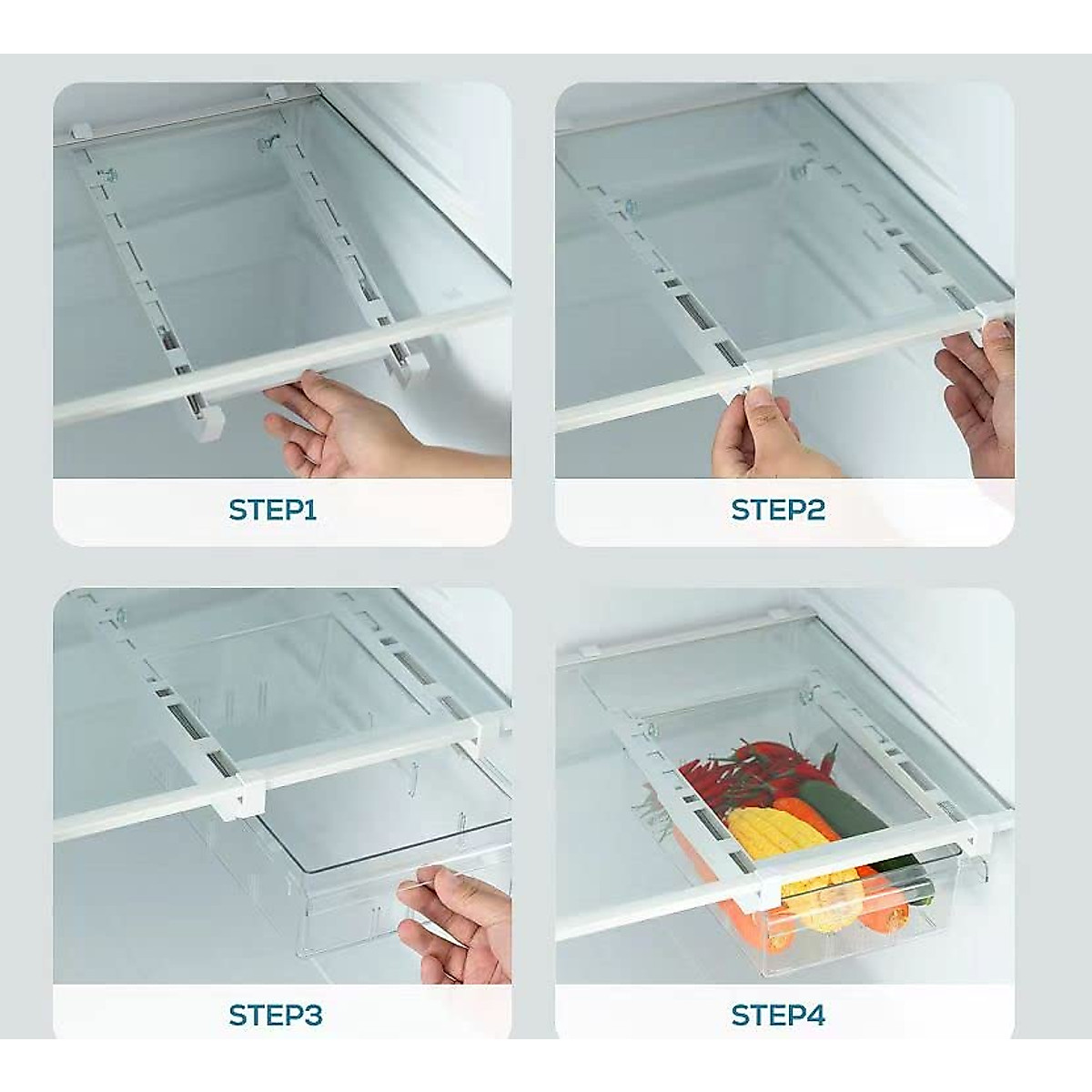 STEP1

STEP2

STEP3

STEP4