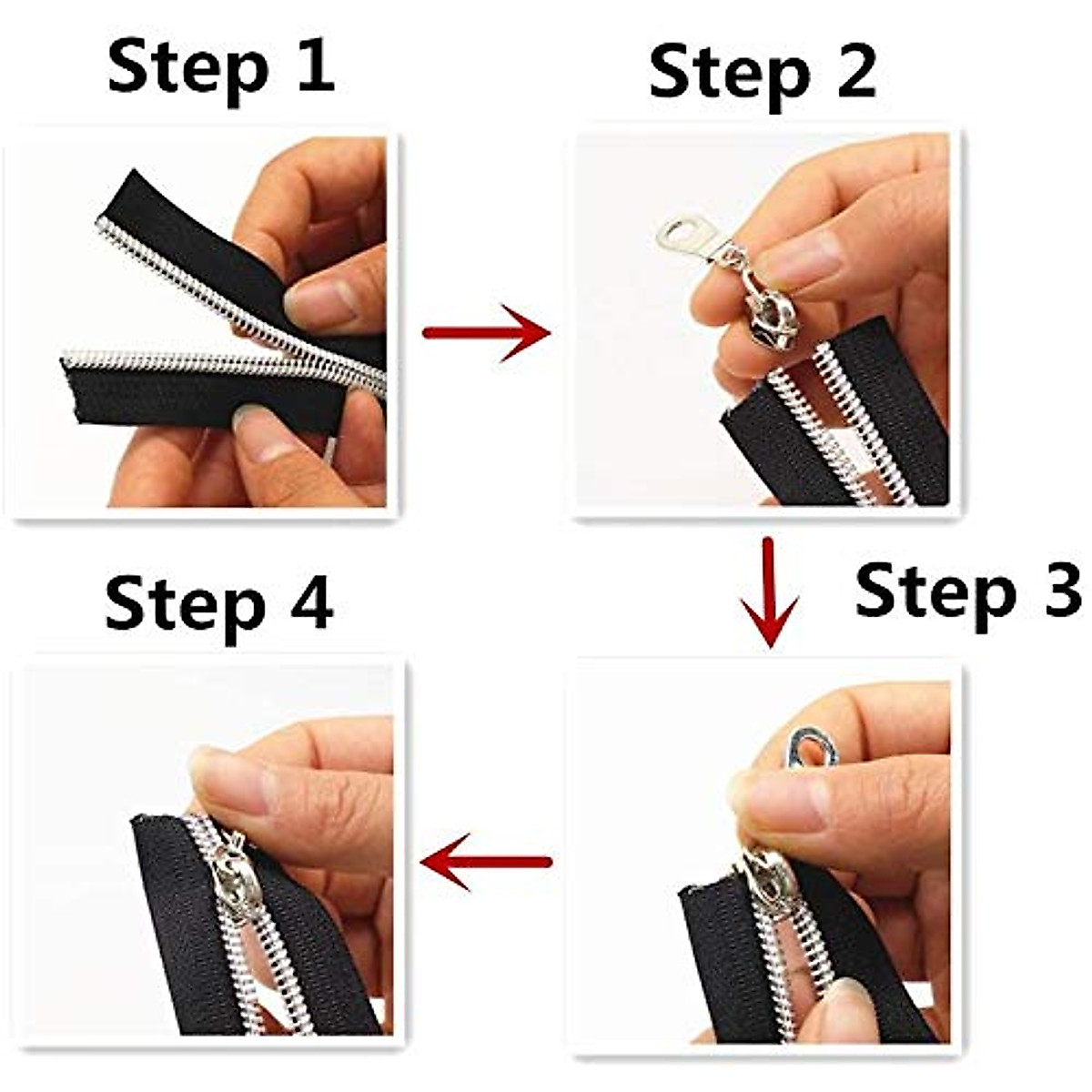 Step 1

Step 2

Step 3

Step 4