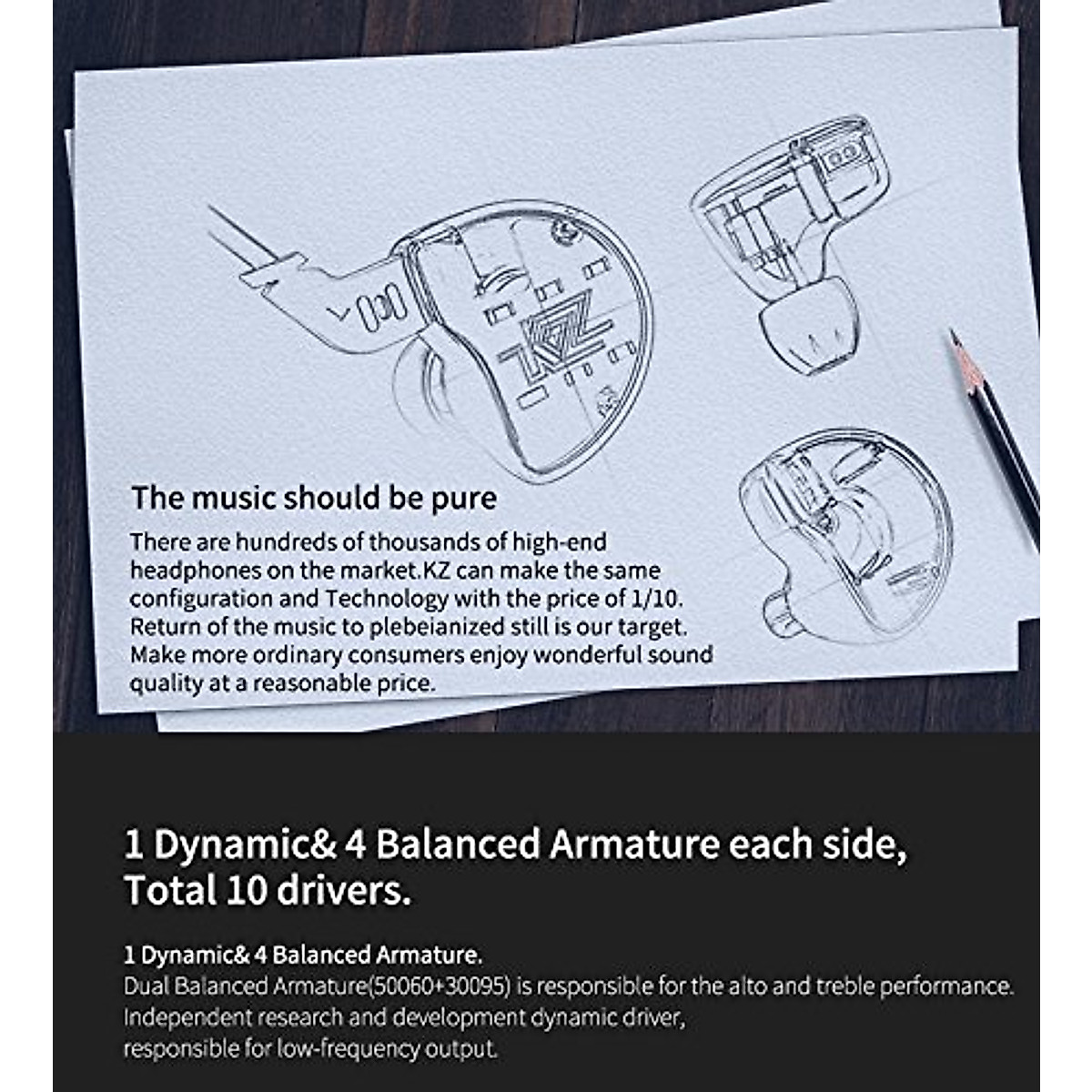 KZ

The music should be pure

There are hundreds of thousands of high-end headphones on the market.KZ can make the same configuration and Technology with the price of 1/10. Return of the music to plebeianized still is our target. Make more ordinary consumers enjoy wonderful sound quality at a reasonable price.

1 Dynamic& 4 Balanced Armature each side, Total 10 drivers.

1 Dynamic& 4 Balanced Armature.
Dual Balanced Armature(50060+30095) is responsible for the alto and treble performance.
Independent research and development dynamic driver,
responsible for low-frequency output.