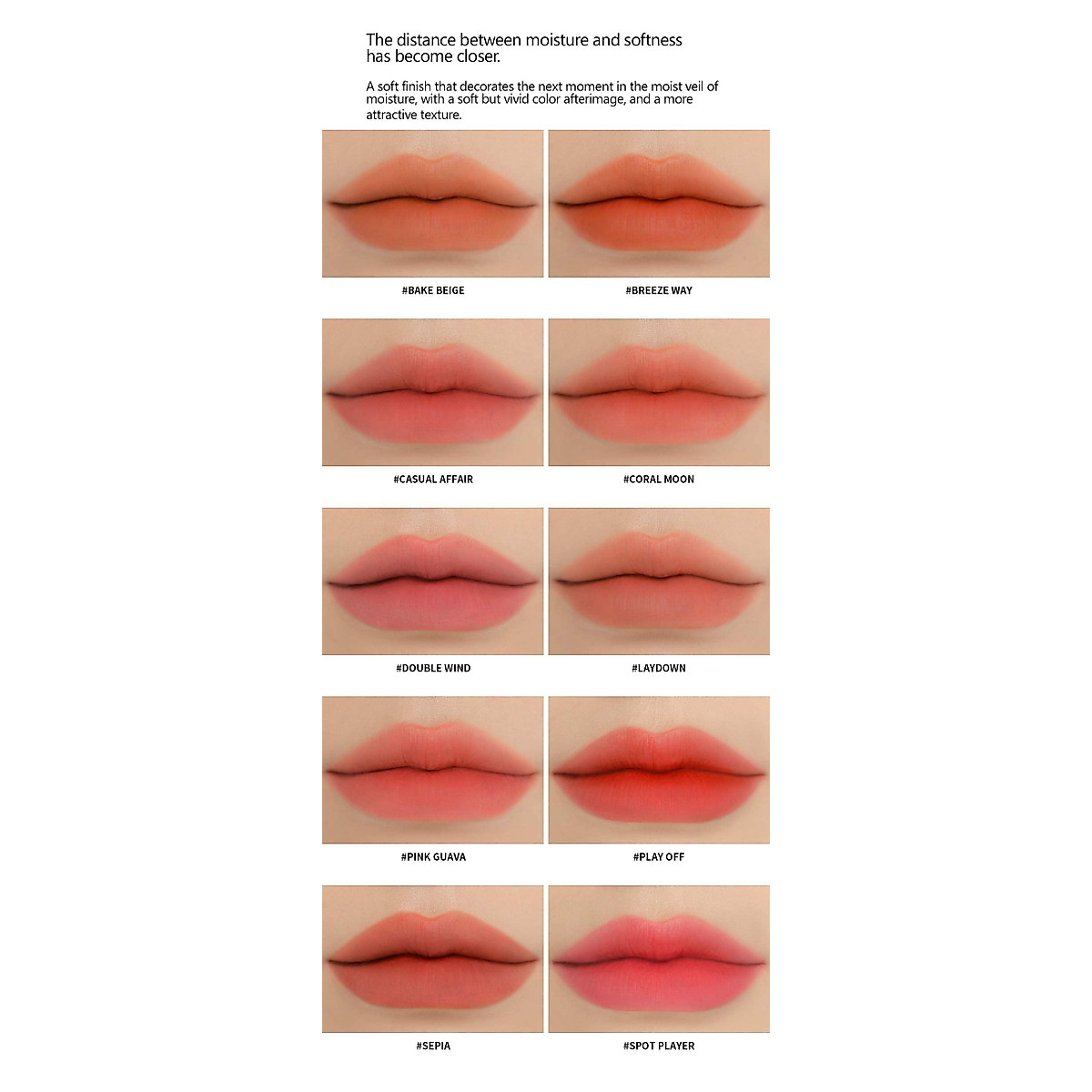 The distance between moisture and softness has become closer.

A soft finish that decorates the next moment in the moist veil of moisture, with a soft but vivid color afterimage, and a more attractive texture.

#BAKE BEIGE

#BREEZE WAY

#CASUAL AFFAIR

#CORAL MOON

#DOUBLE WIND

#LAYDOWN

#PINK GUAVA

#PLAY OFF

#SEPIA

#SPOT PLAYER