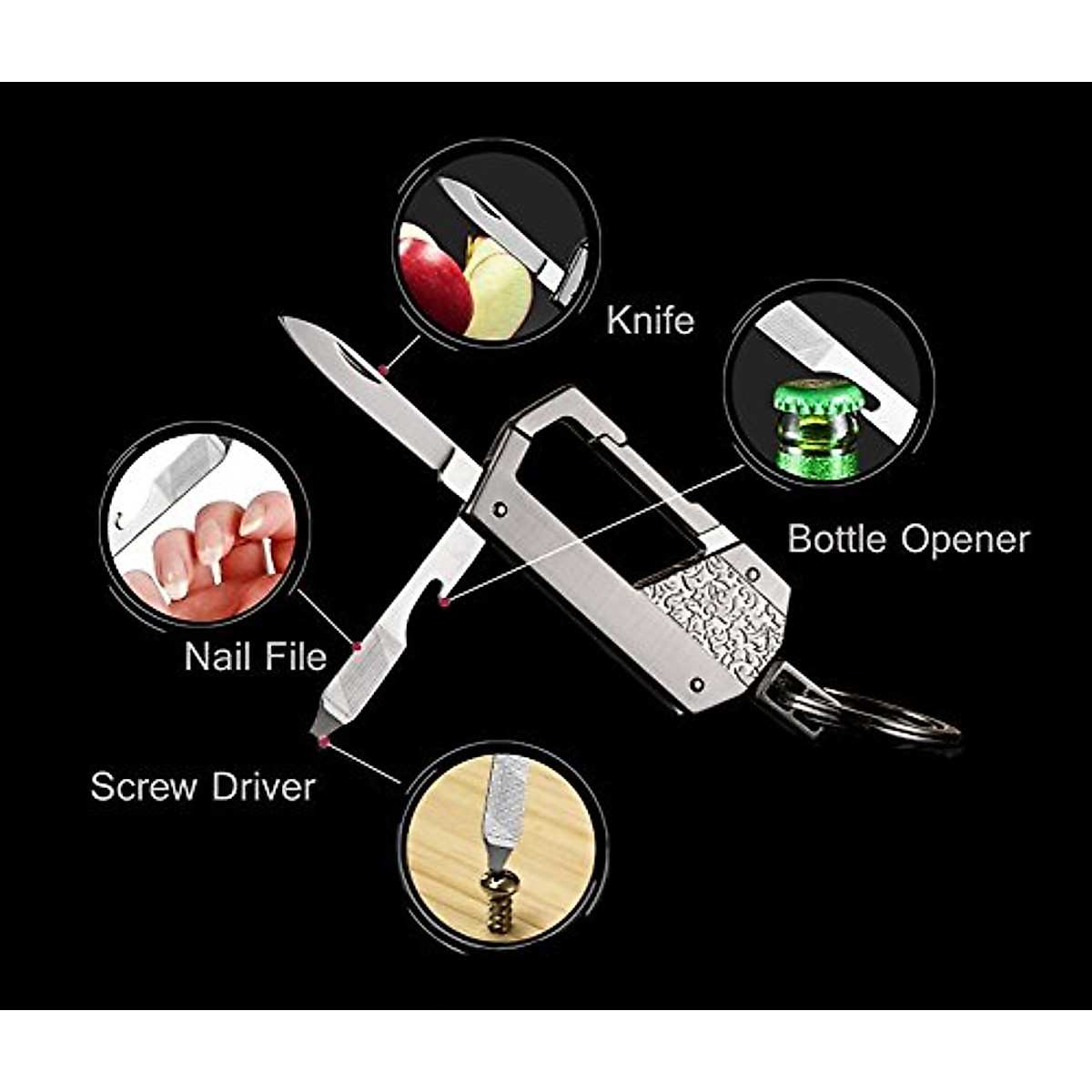 Knife

Bottle Opener

Nail File

Screw Driver