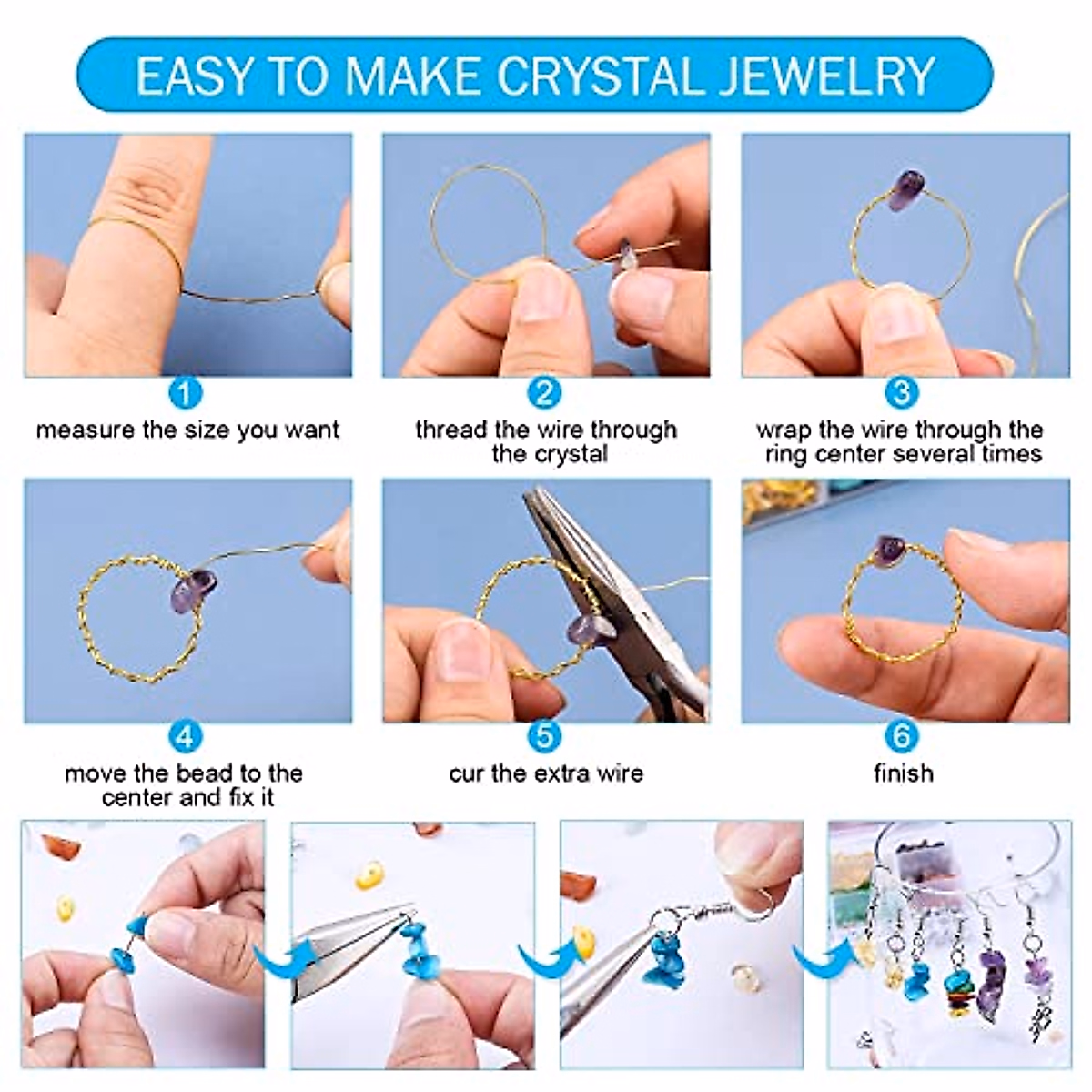 EASY TO MAKE CRYSTAL JEWELRY

1
measure the size you want

2
thread the wire through the crystal

3
wrap the wire through the ring center several times

4
move the bead to the center and fix it

5
cur the extra wire

6
finish