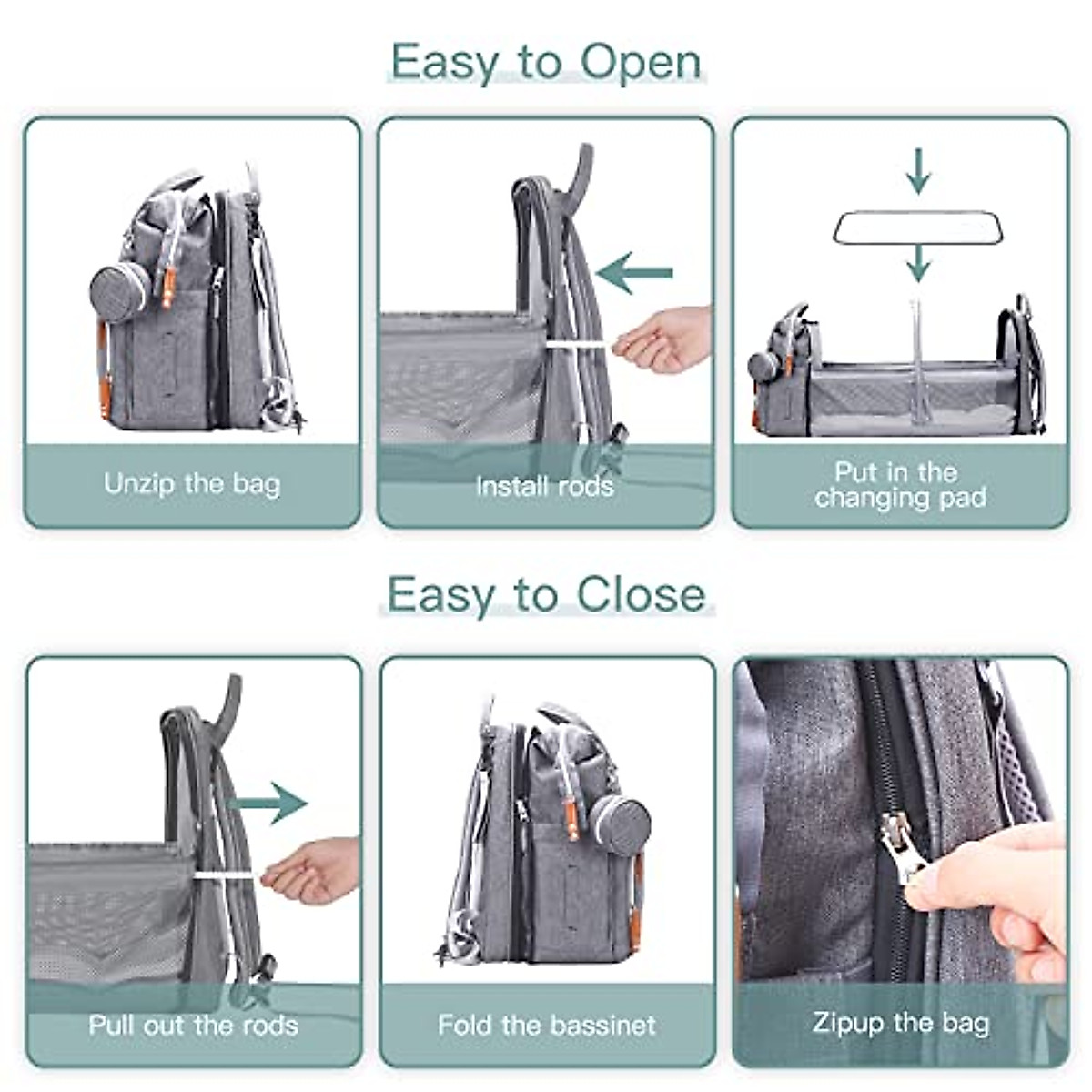 Easy to Open

Unzip the bag

Install rods

Put in the changing pad

Easy to Close

Pull out the rods

Fold the bassinet

Zipup the bag