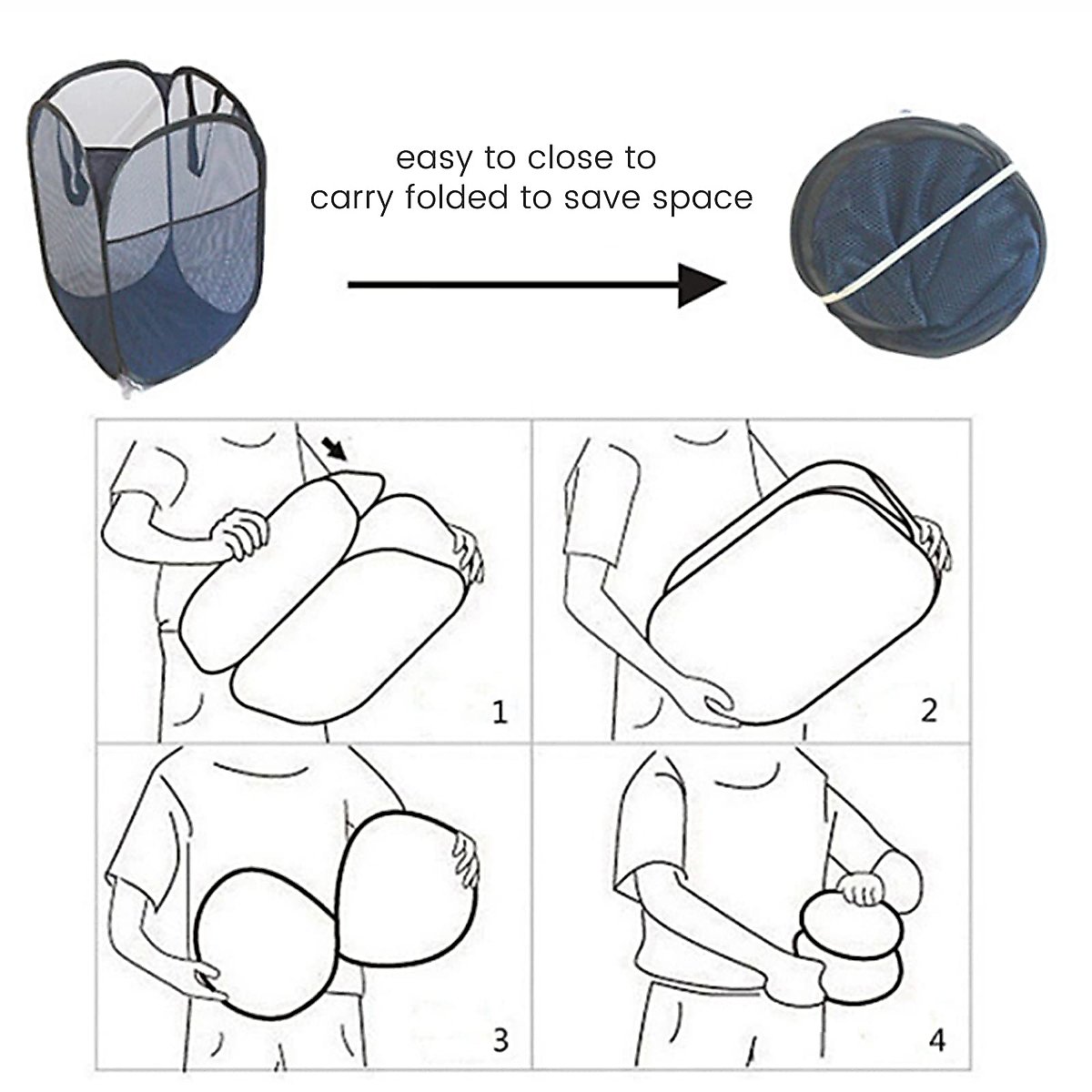 easy to close to carry folded to save space

1

2

3

4