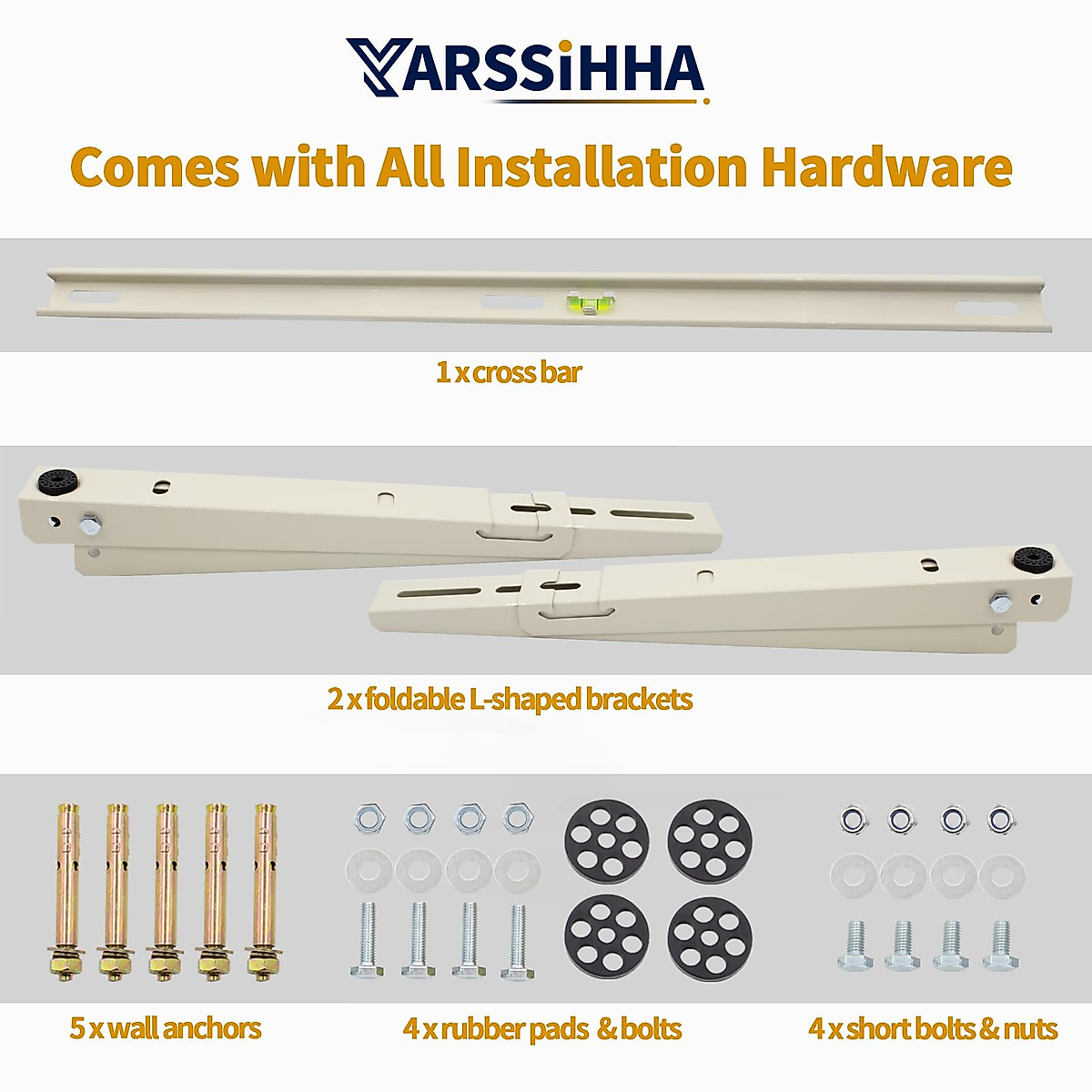 YARSSiHHA

Comes with All Installation Hardware

1 x cross bar

2 x foldable L-shaped brackets

5 x wall anchors

4 x rubber pads & bolts

4 x short bolts & nuts