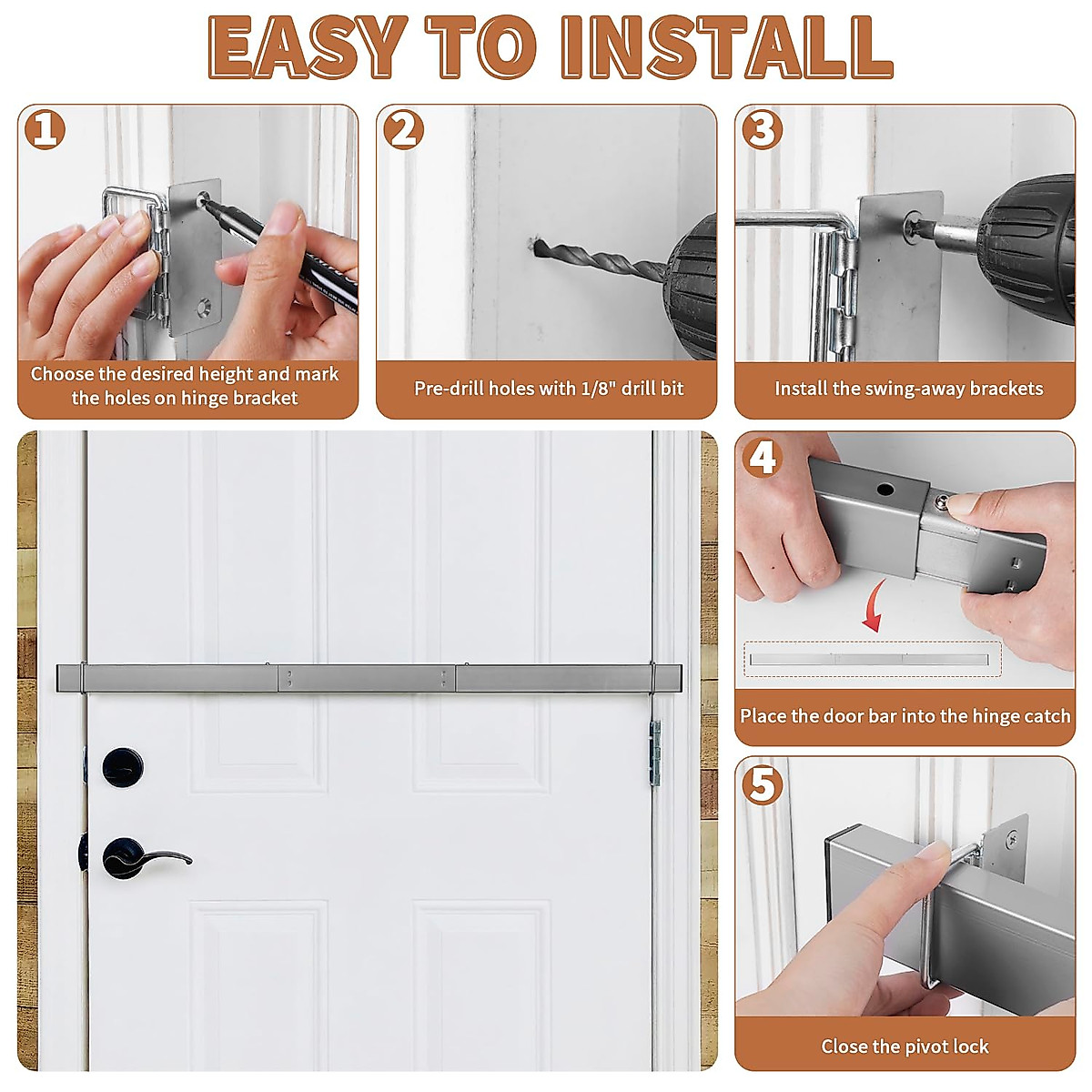 EASY TO INSTALL

1
Choose the desired height and mark the holes on hinge bracket

2
Pre-drill holes with 1/8" drill bit

3
Install the swing-away brackets

4
Place the door bar into the hinge catch

5
Close the pivot lock