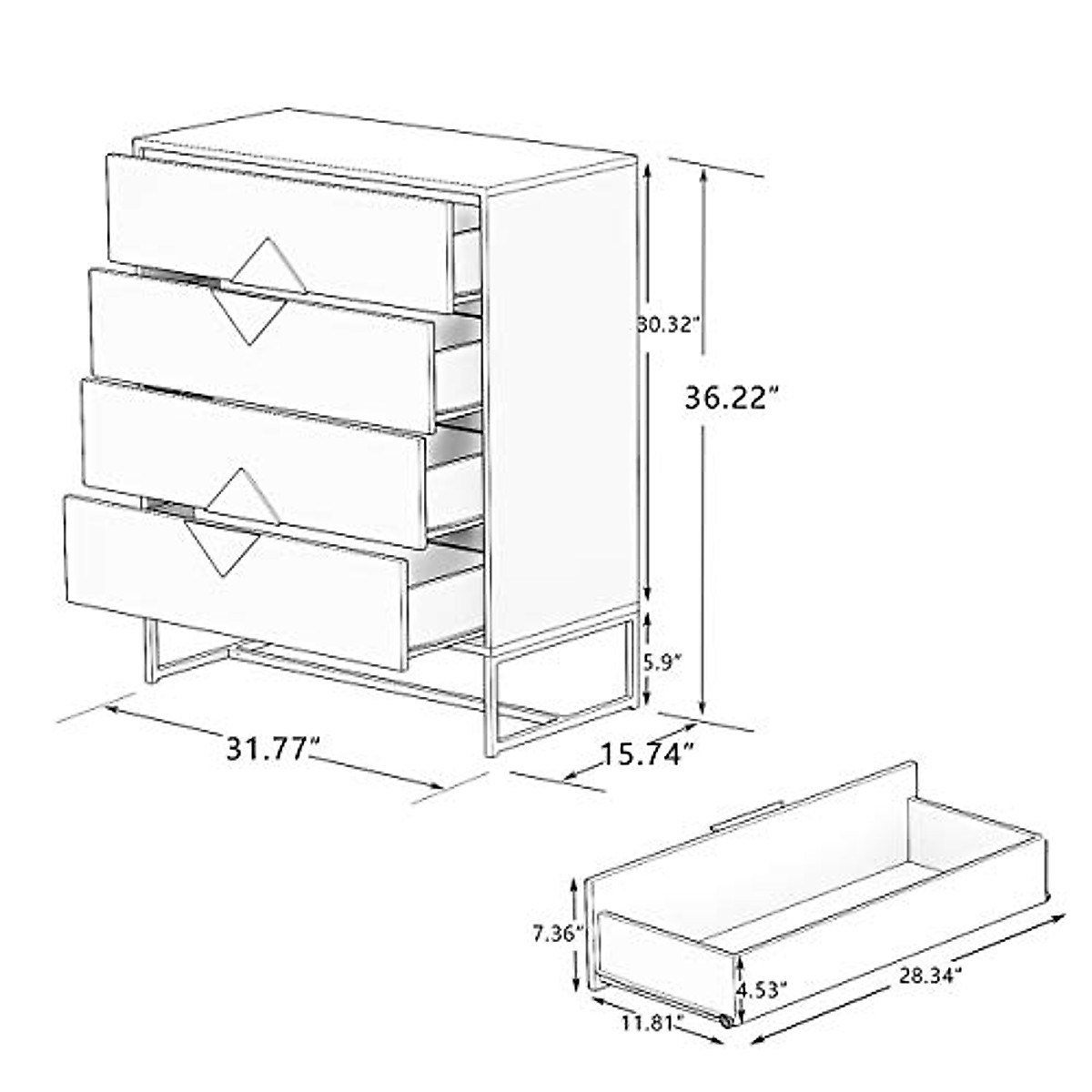 30.32"
36.22"
5.9"
31.77"
15.74"
7.36"
4.53"
28.34"
11.81"