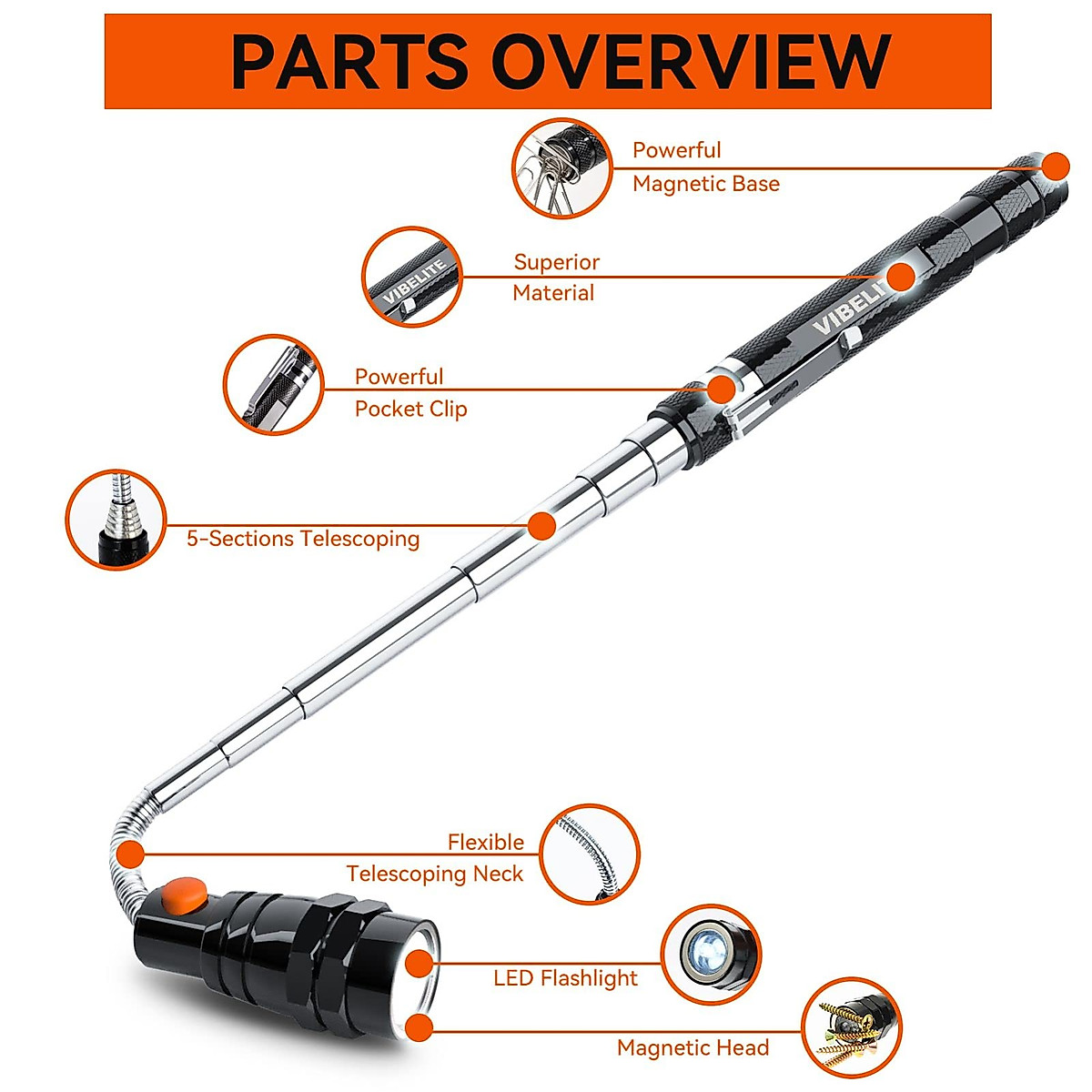 PARTS OVERVIEW

Powerful
Magnetic Base

VIBELITE

Superior
Material

VIBELI

Powerful
Pocket Clip

5-Sections Telescoping

Flexible
Telescoping Neck

LED Flashlight

Magnetic Head