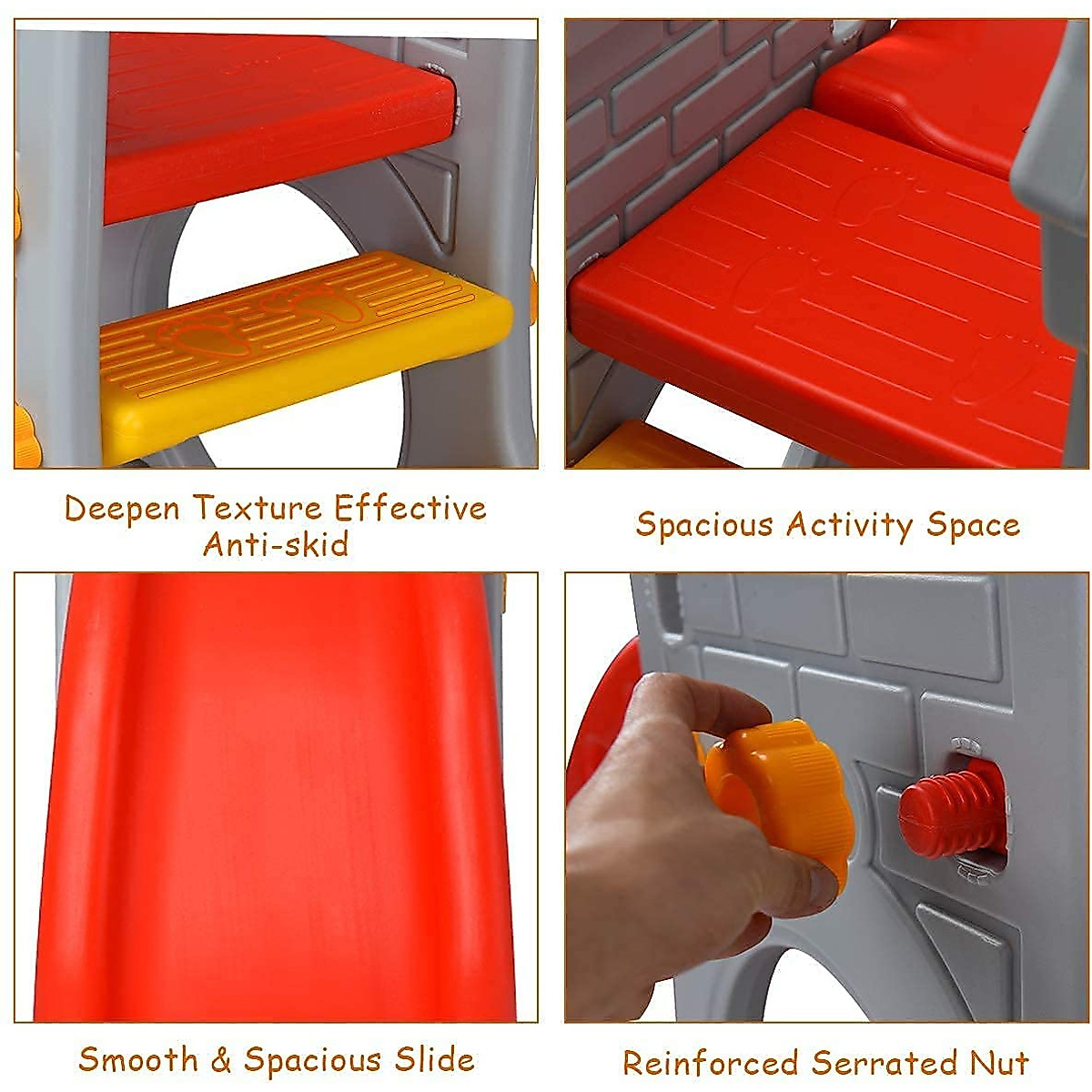 Deepen Texture Effective Anti-skid

Spacious Activity Space

Smooth & Spacious Slide

Reinforced Serrated Nut