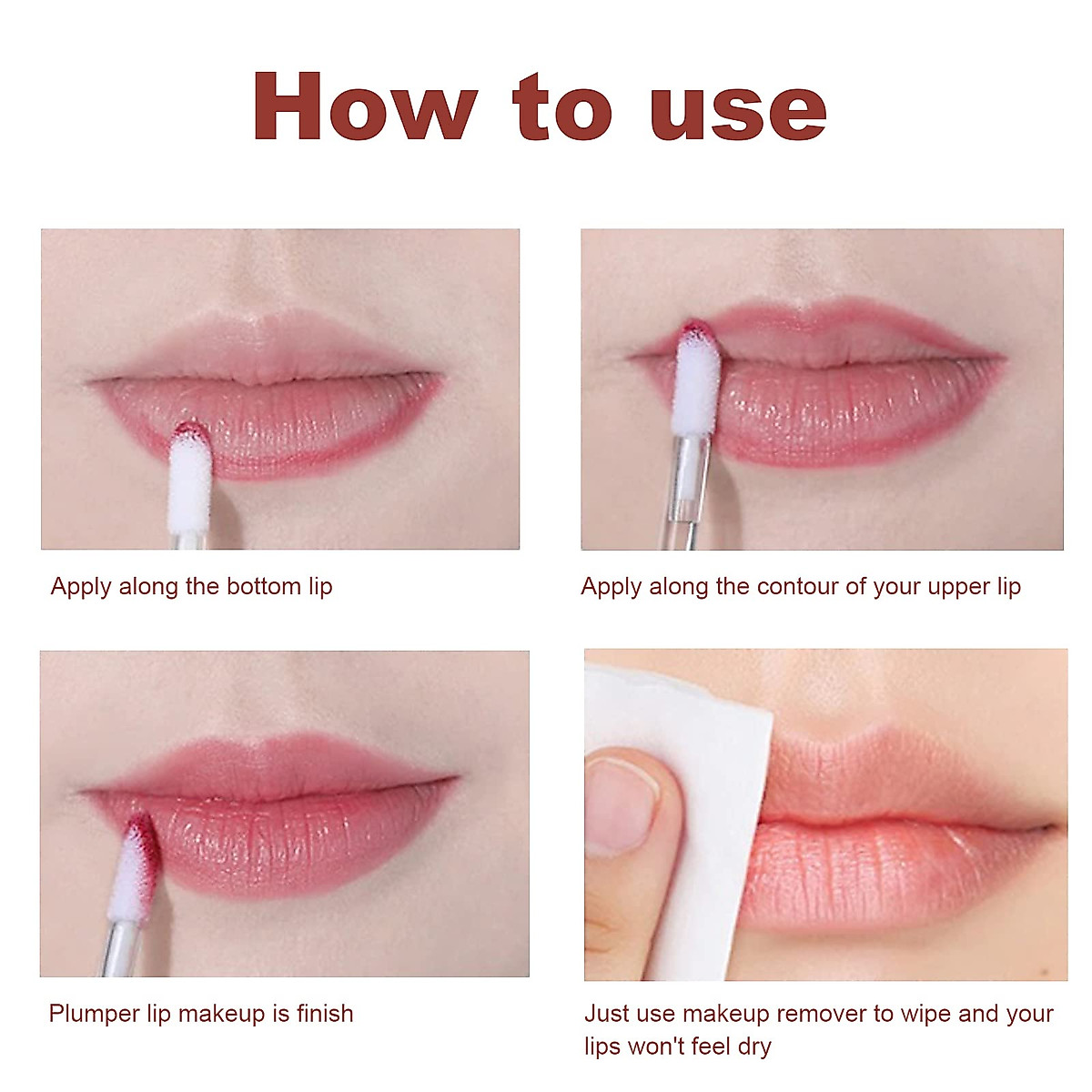 How to use

Apply along the bottom lip

Apply along the contour of your upper lip

Plumper lip makeup is finish

Just use makeup remover to wipe and your lips won't feel dry