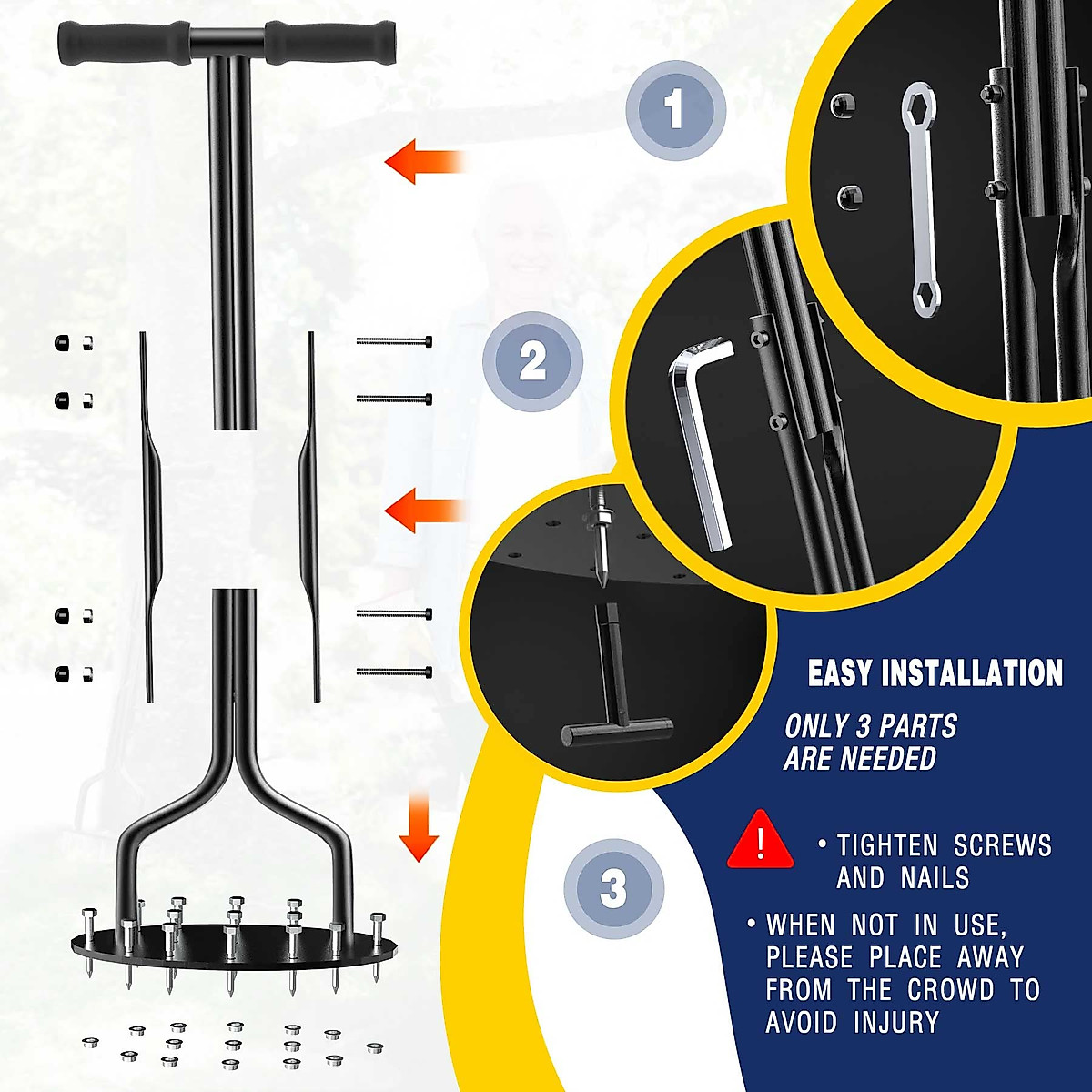 1

2

3

EASY INSTALLATION

ONLY 3 PARTS ARE NEEDED

!

• TIGHTEN SCREWS AND NAILS

• WHEN NOT IN USE, PLEASE PLACE AWAY FROM THE CROWD TO AVOID INJURY