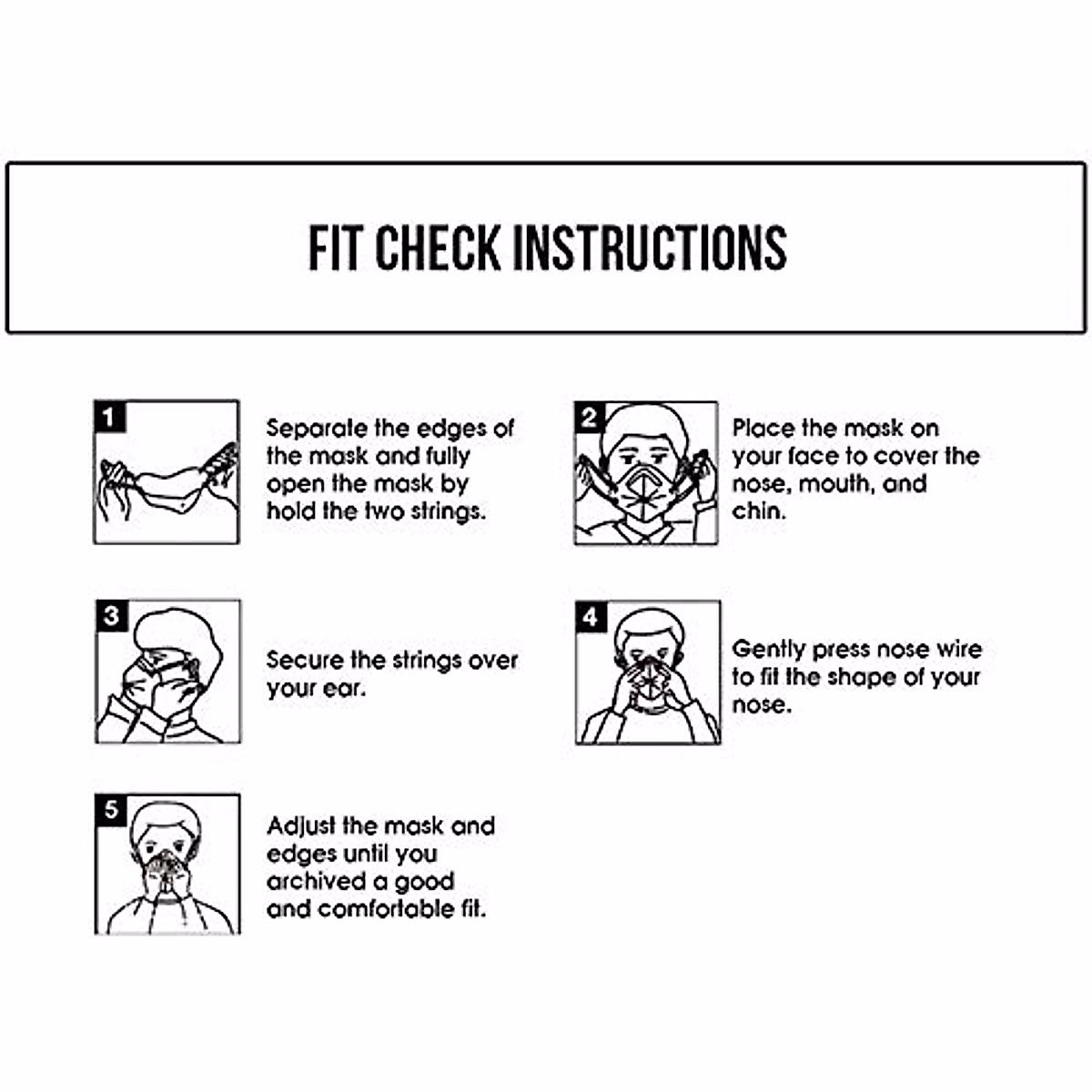 FIT CHECK INSTRUCTIONS

1

Separate the edges of the mask and fully open the mask by hold the two strings.

2

Place the mask on your face to cover the nose, mouth, and chin.

3

Secure the strings over your ear.

4

Gently press nose wire to fit the shape of your nose.

5

Adjust the mask and edges until you archived a good and comfortable fit.