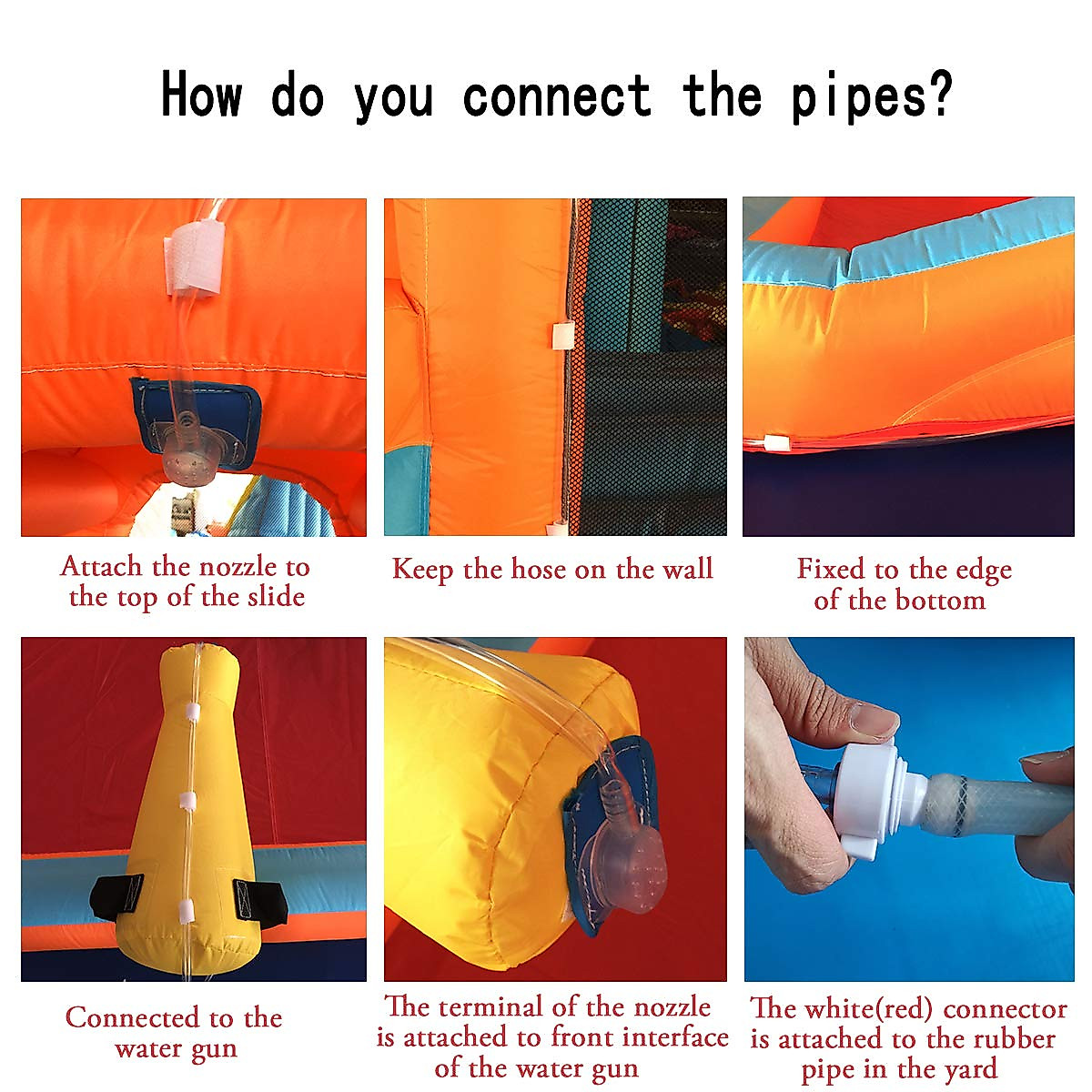 How do you connect the pipes?

Attach the nozzle to the top of the slide

Keep the hose on the wall

Fixed to the edge of the bottom

Connected to the water gun

The terminal of the nozzle is attached to front interface of the water gun

The white(red) connector is attached to the rubber pipe in the yard